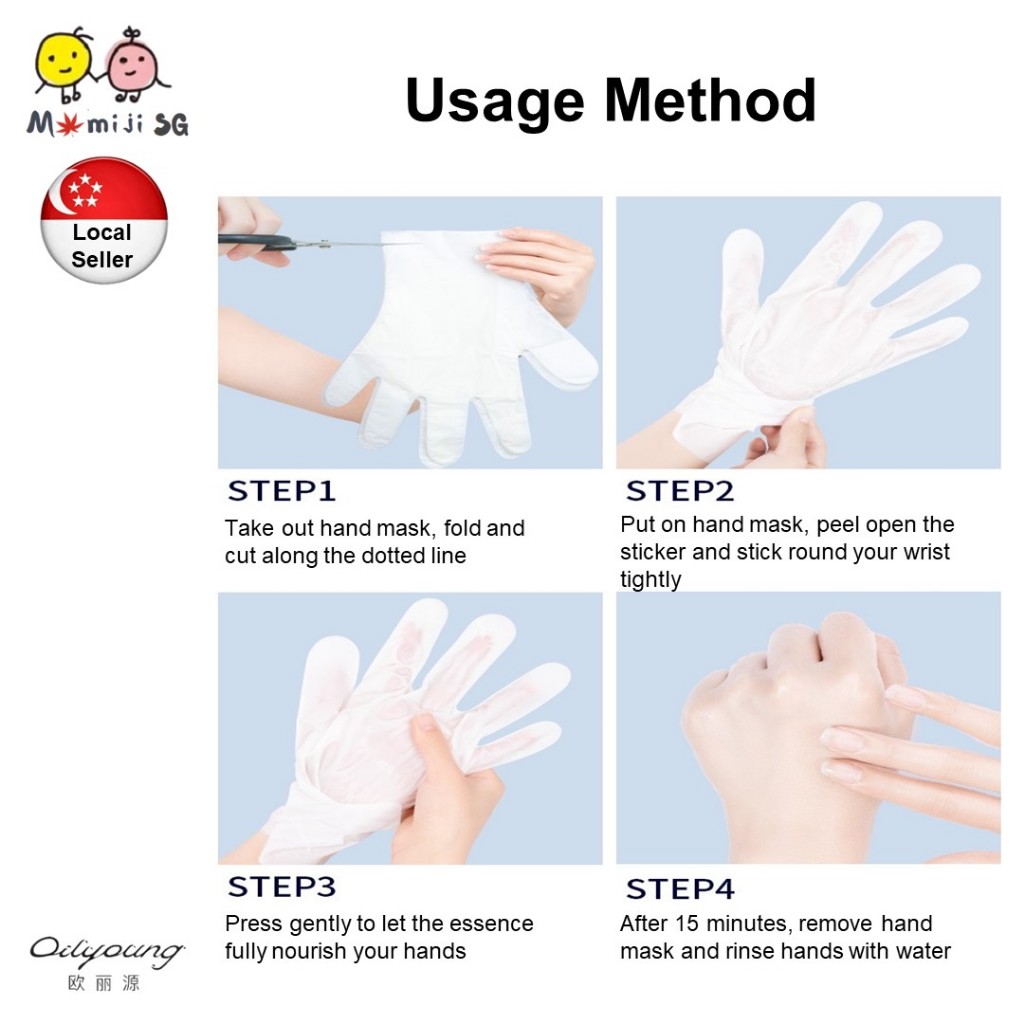 Momiji SG

Local Seller

Usage Method

STEP1
Take out hand mask, fold and cut along the dotted line

STEP2
Put on hand mask, peel open the sticker and stick round your wrist tightly

STEP3
Press gently to let the essence fully nourish your hands

STEP4
After 15 minutes, remove hand mask and rinse hands with water

Oilyoung
欧丽源