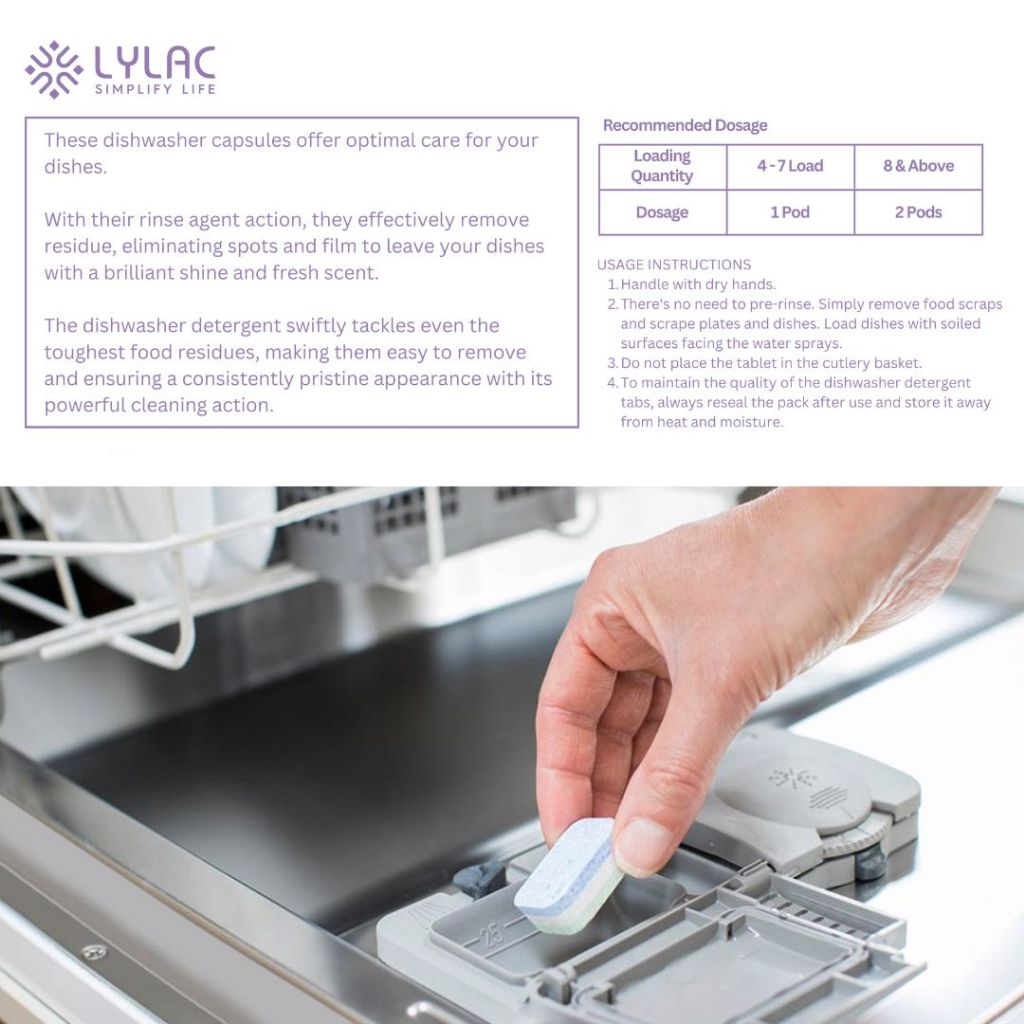 LYLAC
SIMPLIFY LIFE

These dishwasher capsules offer optimal care for your dishes.

With their rinse agent action, they effectively remove residue, eliminating spots and film to leave your dishes with a brilliant shine and fresh scent.

The dishwasher detergent swiftly tackles even the toughest food residues, making them easy to remove and ensuring a consistently pristine appearance with its powerful cleaning action.

Recommended Dosage

| Loading Quantity | 4 - 7 Load | 8 & Above |
|---|---|---|
| Dosage | 1 Pod | 2 Pods |

USAGE INSTRUCTIONS
1. Handle with dry hands.
2. There's no need to pre-rinse. Simply remove food scraps and scrape plates and dishes. Load dishes with soiled surfaces facing the water sprays.
3. Do not place the tablet in the cutlery basket.
4. To maintain the quality of the dishwasher detergent tabs, always reseal the pack after use and store it away from heat and moisture.

25