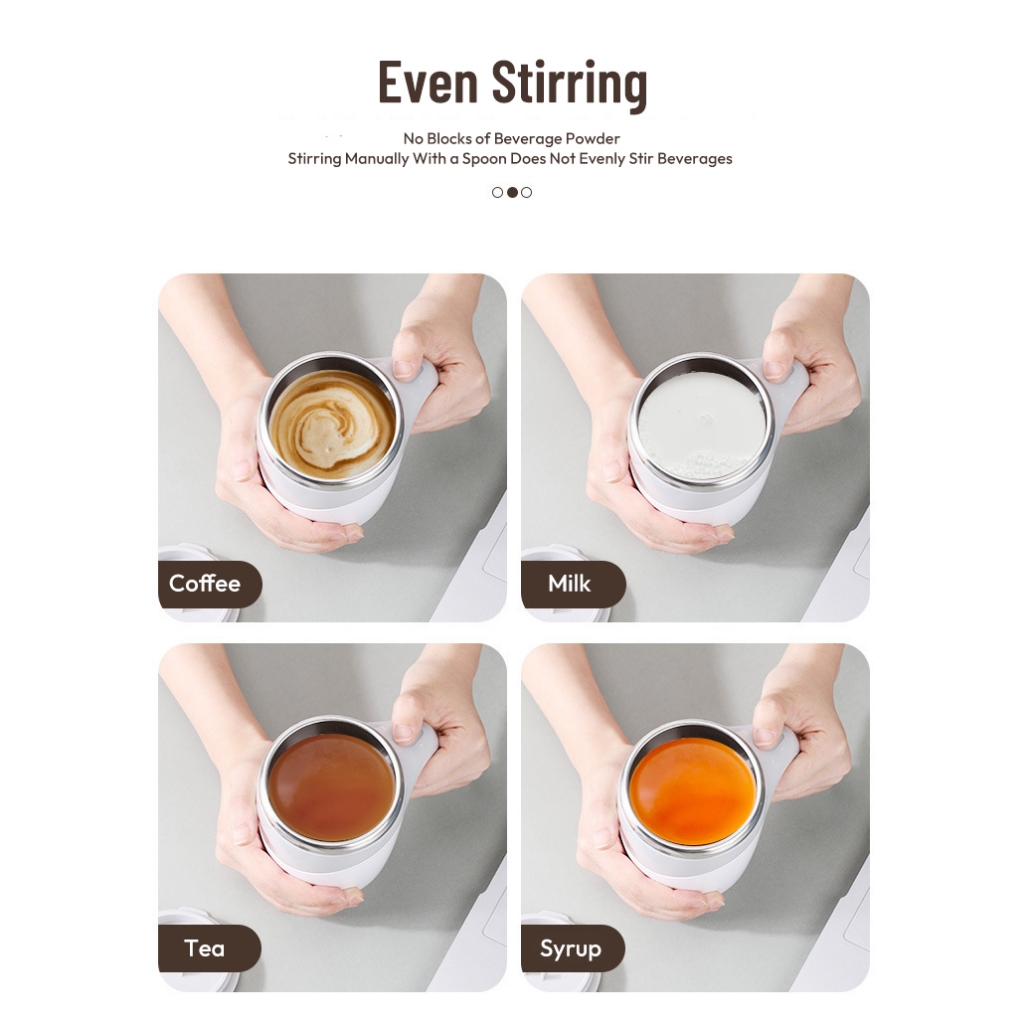 Even Stirring

No Blocks of Beverage Powder
Stirring Manually With a Spoon Does Not Evenly Stir Beverages

Coffee

Milk

Tea

Syrup