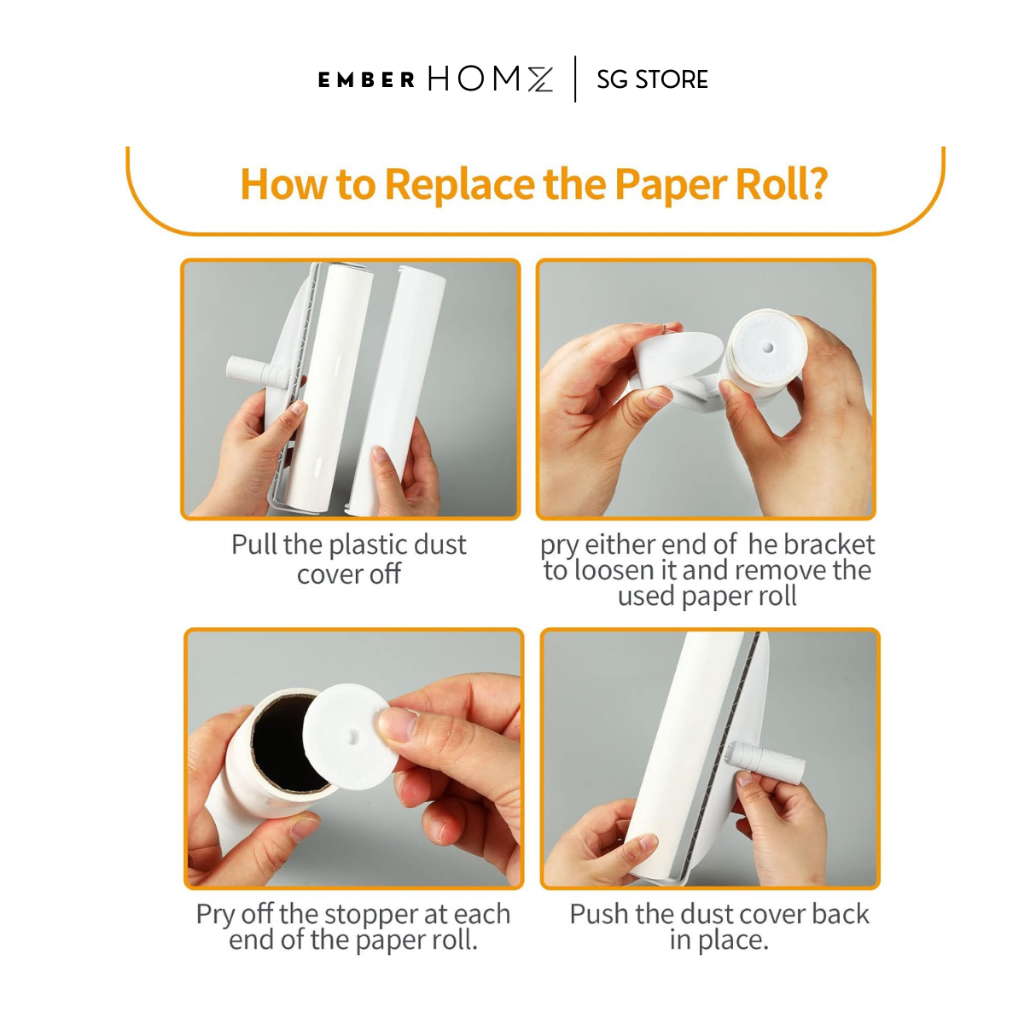 EMBER HOMZ | SG STORE

How to Replace the Paper Roll?

Pull the plastic dust cover off

pry either end of he bracket to loosen it and remove the used paper roll

Pry off the stopper at each end of the paper roll.

Push the dust cover back in place.