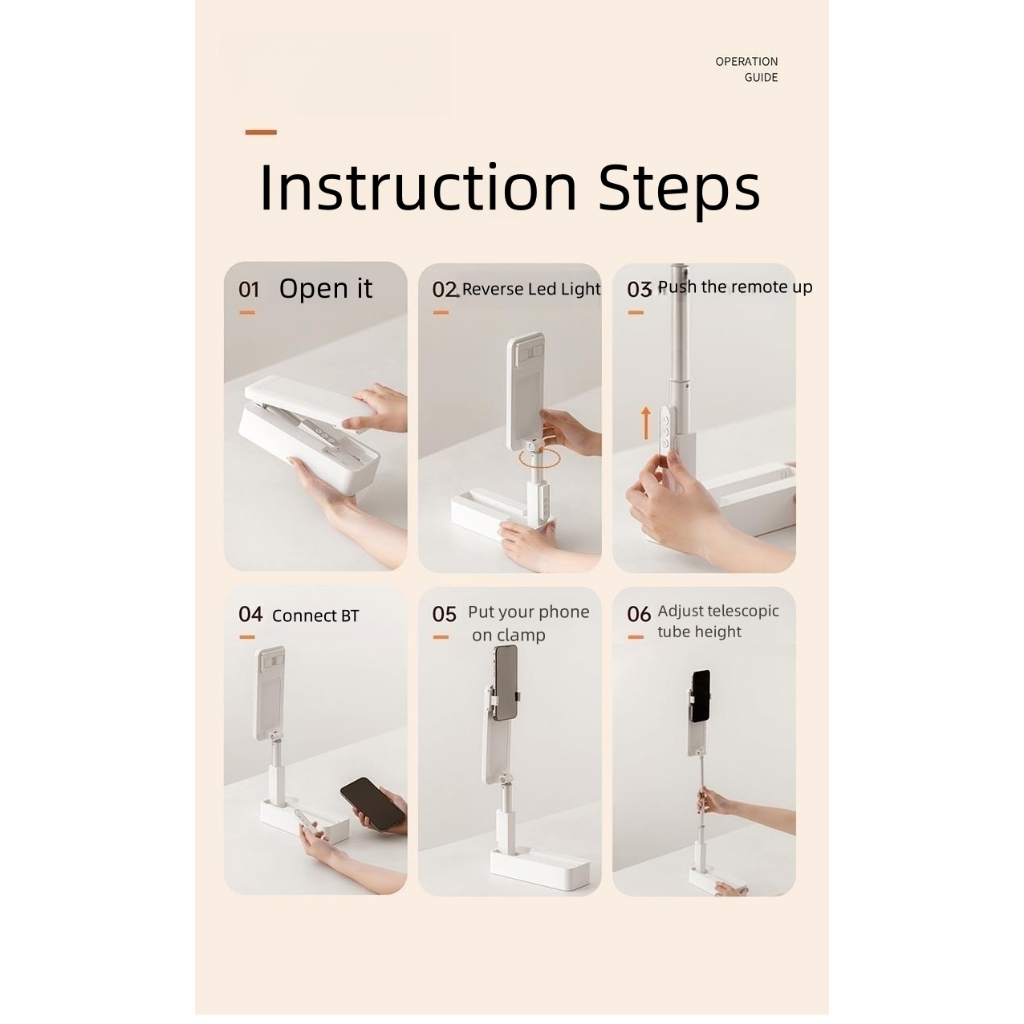 OPERATION GUIDE

Instruction Steps

01 Open it

02 Reverse Led Light

03 Push the remote up

04 Connect BT

05 Put your phone on clamp

06 Adjust telescopic tube height