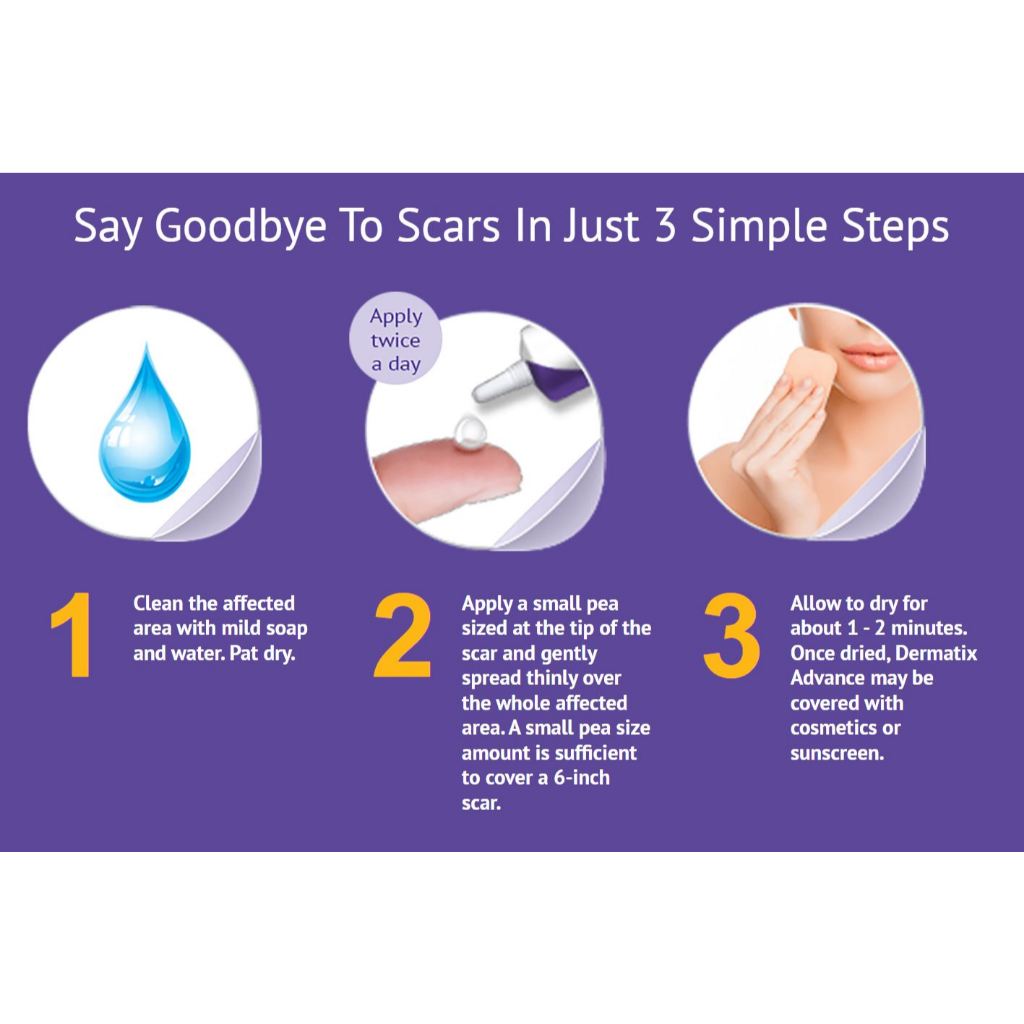 Say Goodbye To Scars In Just 3 Simple Steps

Apply twice a day

1 Clean the affected area with mild soap and water. Pat dry.

2 Apply a small pea sized at the tip of the scar and gently spread thinly over the whole affected area. A small pea size amount is sufficient to cover a 6-inch scar.

3 Allow to dry for about 1 - 2 minutes. Once dried, Dermatix Advance may be covered with cosmetics or sunscreen.