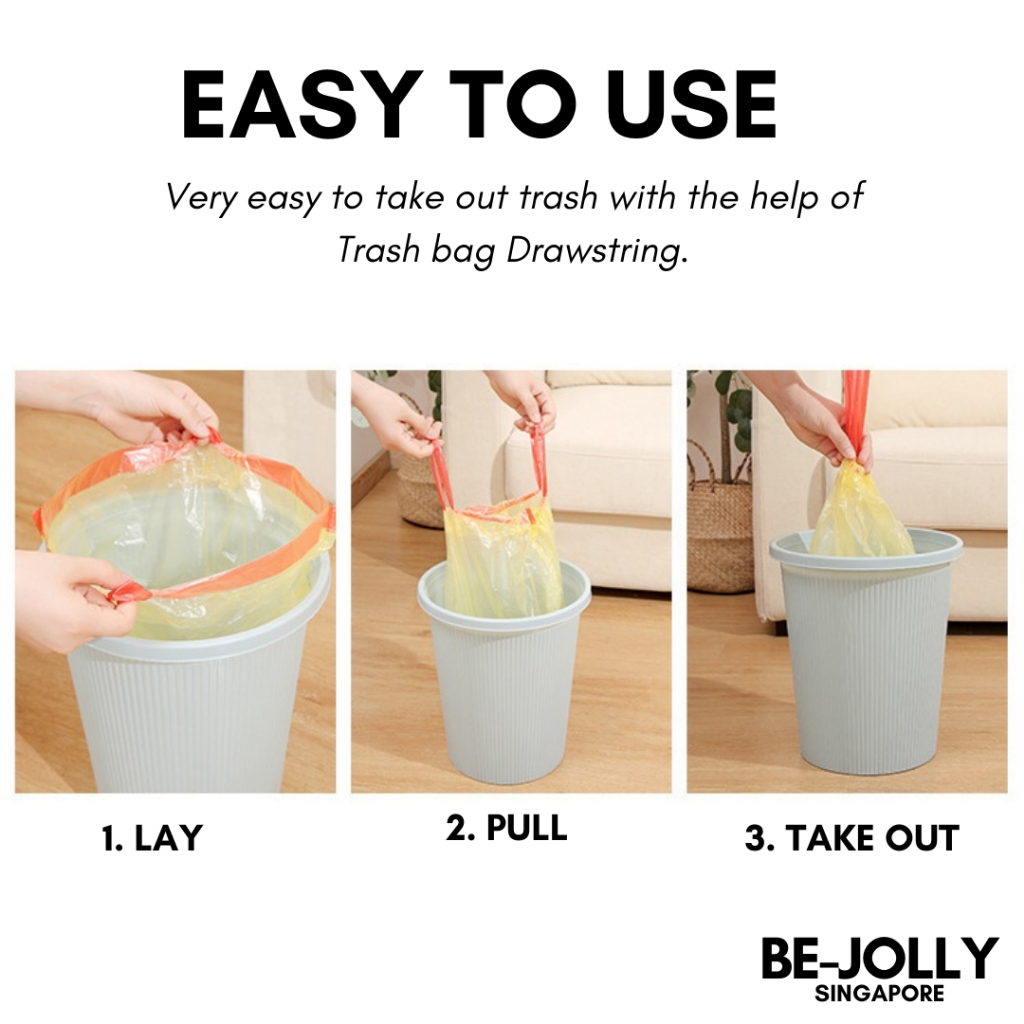 EASY TO USE

Very easy to take out trash with the help of Trash bag Drawstring.

1. LAY

2. PULL

3. TAKE OUT

BE-JOLLY
SINGAPORE