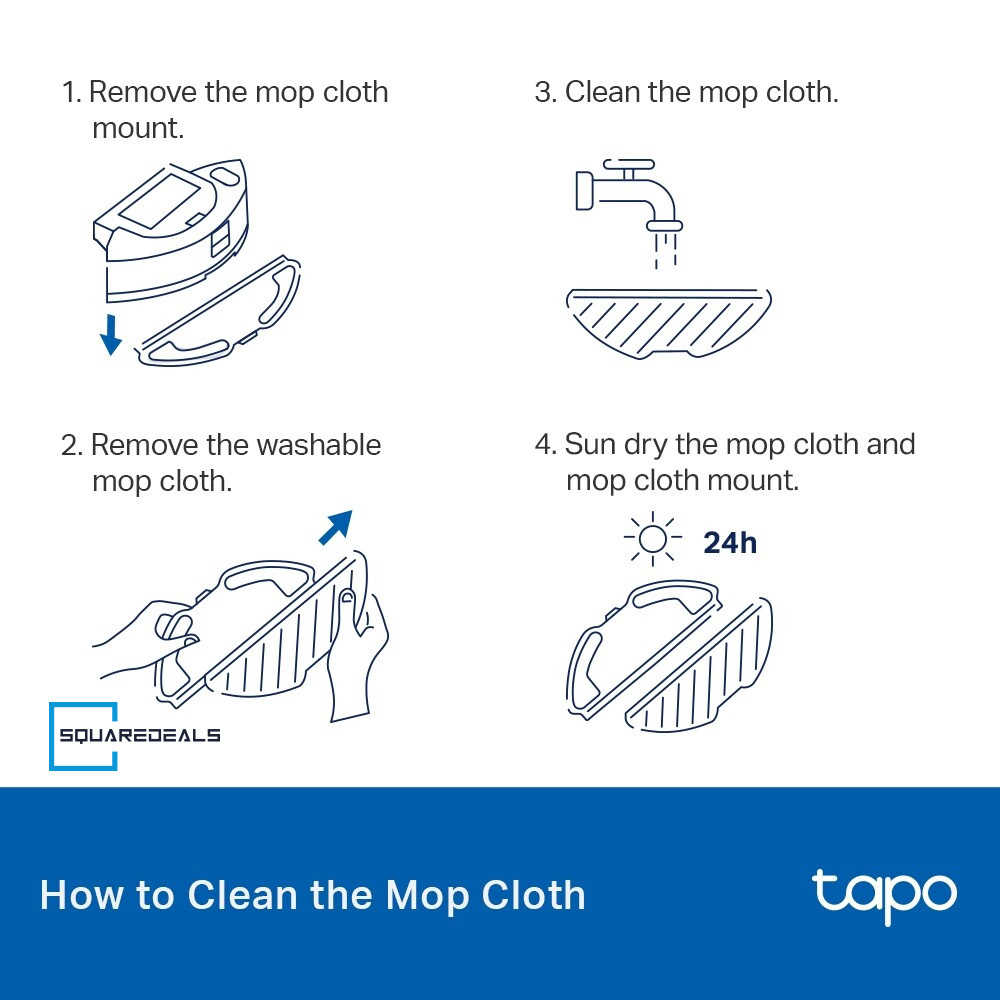 1. Remove the mop cloth mount.

2. Remove the washable mop cloth.

SQUAREDEALS

3. Clean the mop cloth.

4. Sun dry the mop cloth and mop cloth mount.

24h

How to Clean the Mop Cloth

tapo