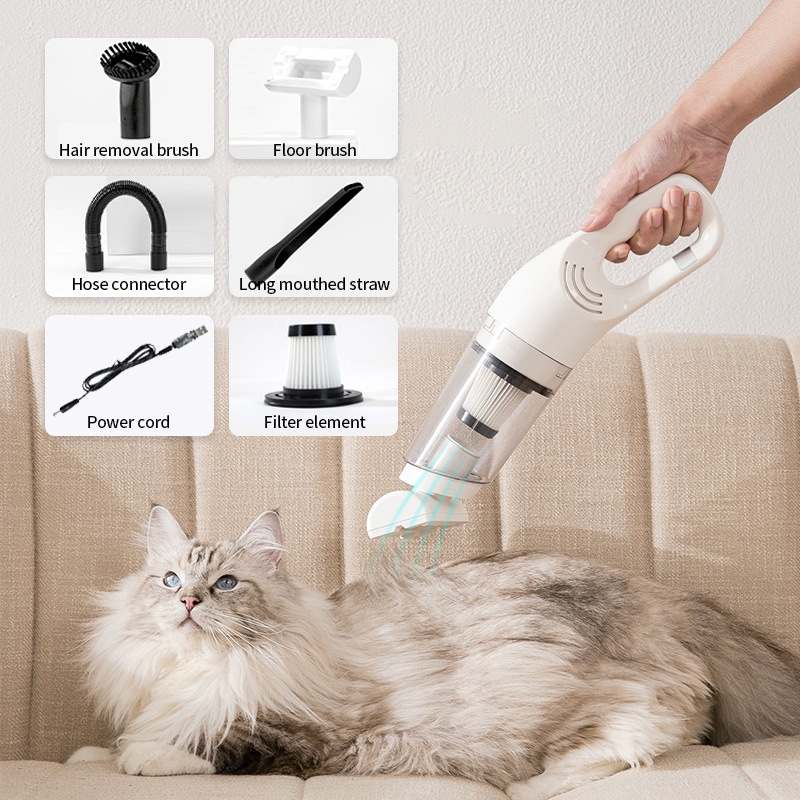 Hair removal brush

Floor brush

Hose connector

Long mouthed straw

Power cord

Filter element