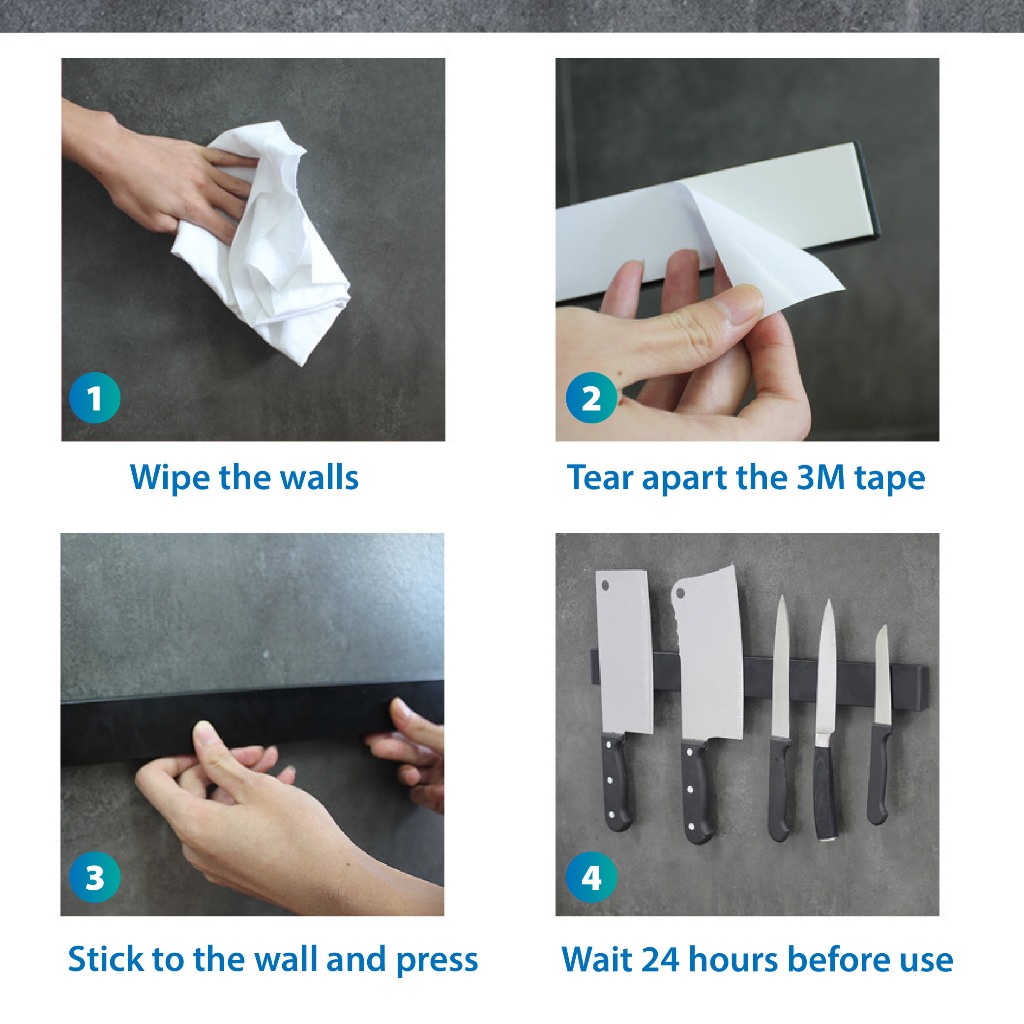 1

Wipe the walls

2

Tear apart the 3M tape

3

Stick to the wall and press

4

Wait 24 hours before use