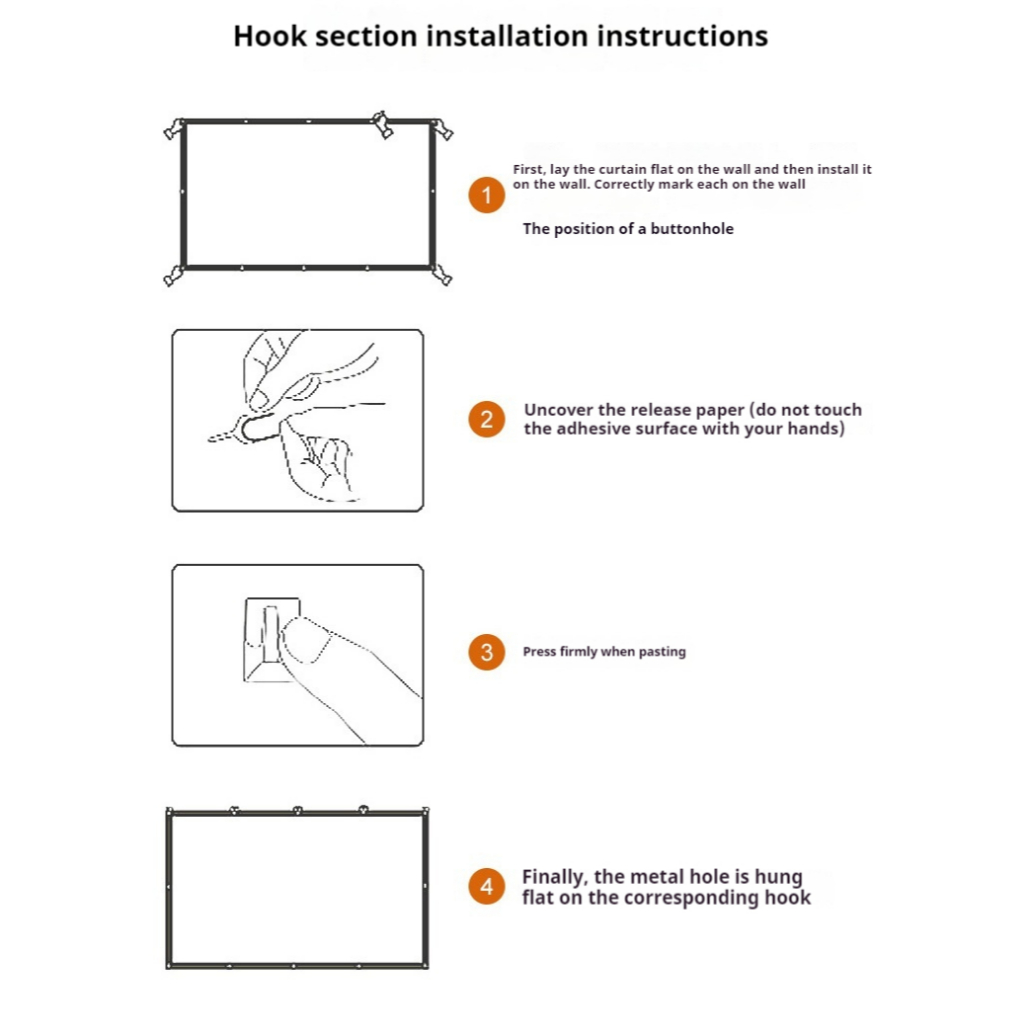 Hook section installation instructions

1 First, lay the curtain flat on the wall and then install it on the wall. Correctly mark each on the wall

The position of a buttonhole

2 Uncover the release paper (do not touch the adhesive surface with your hands)

3 Press firmly when pasting

4 Finally, the metal hole is hung flat on the corresponding hook