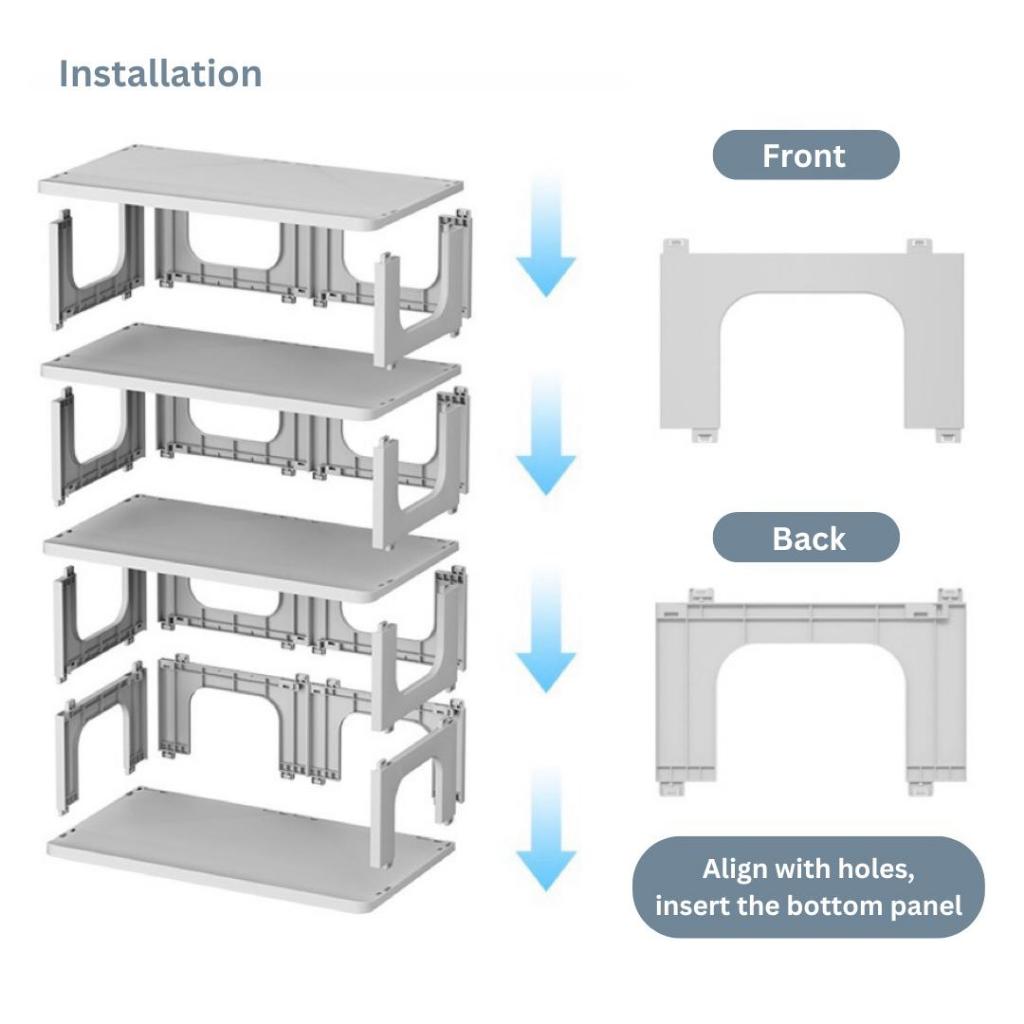 Installation

Front

Back

Align with holes, insert the bottom panel