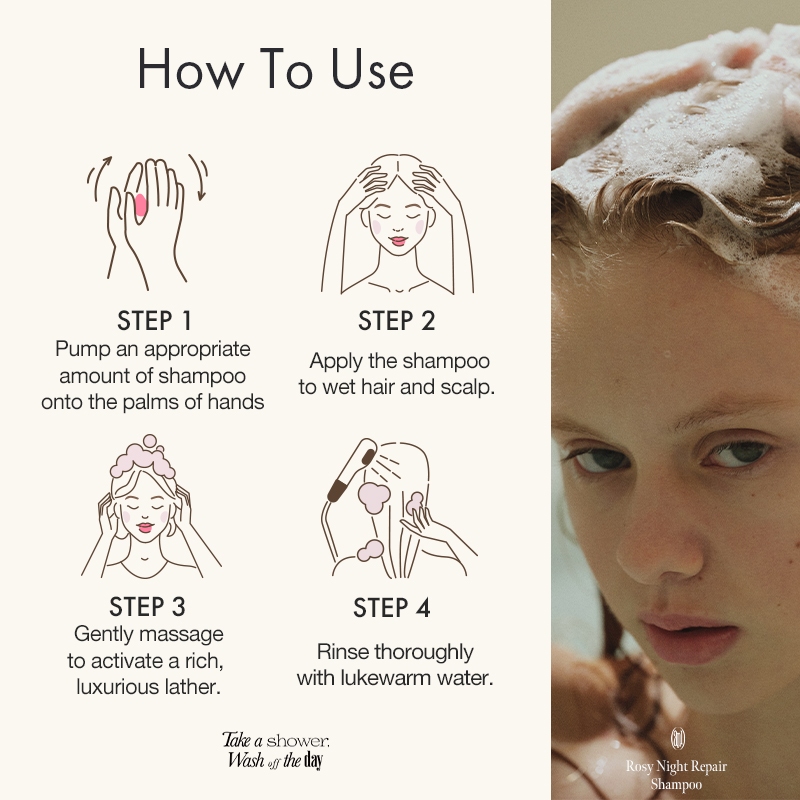 How To Use

STEP 1
Pump an appropriate amount of shampoo onto the palms of hands

STEP 2
Apply the shampoo to wet hair and scalp.

STEP 3
Gently massage to activate a rich, luxurious lather.

STEP 4
Rinse thoroughly with lukewarm water.

Take a shower.
Wash off the day

Rosy Night Repair
Shampoo