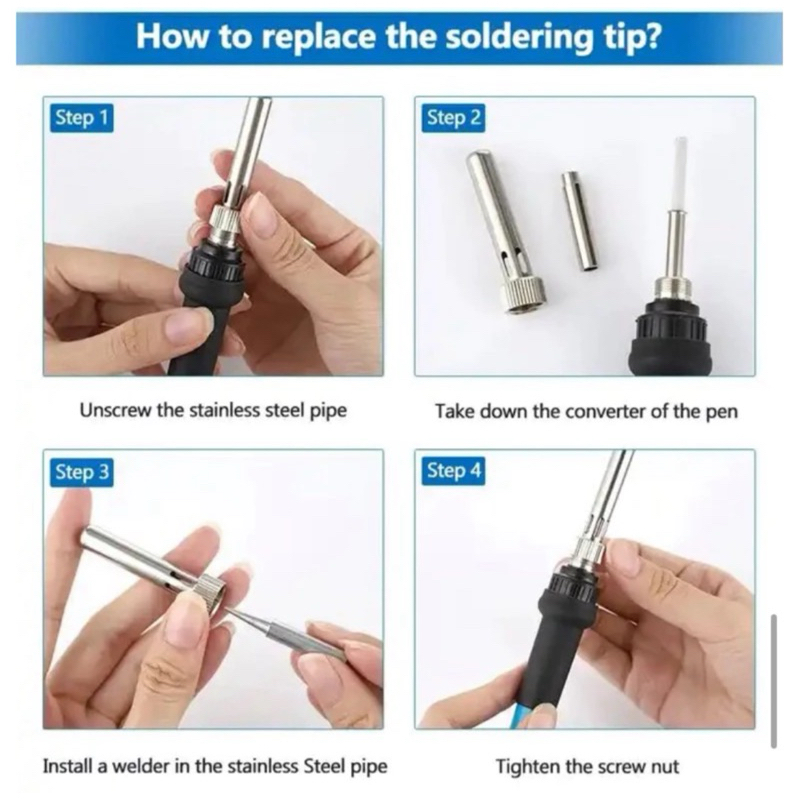 How to replace the soldering tip?

Step 1

Unscrew the stainless steel pipe

Step 2

Take down the converter of the pen

Step 3

Install a welder in the stainless Steel pipe

Step 4

Tighten the screw nut