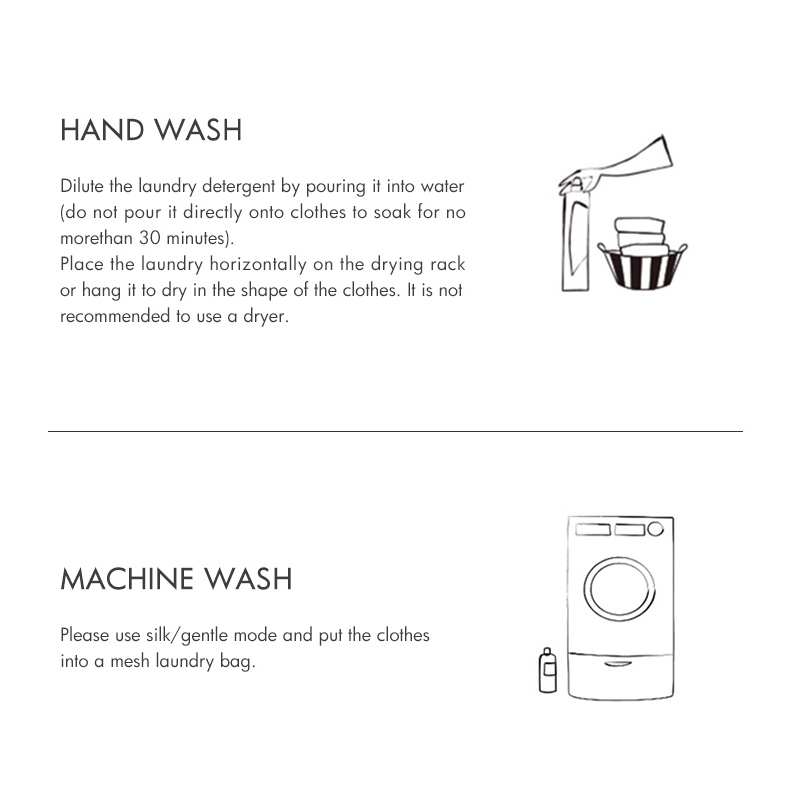 HAND WASH

Dilute the laundry detergent by pouring it into water (do not pour it directly onto clothes to soak for no morethan 30 minutes).
Place the laundry horizontally on the drying rack or hang it to dry in the shape of the clothes. It is not recommended to use a dryer.

MACHINE WASH

Please use silk/gentle mode and put the clothes into a mesh laundry bag.