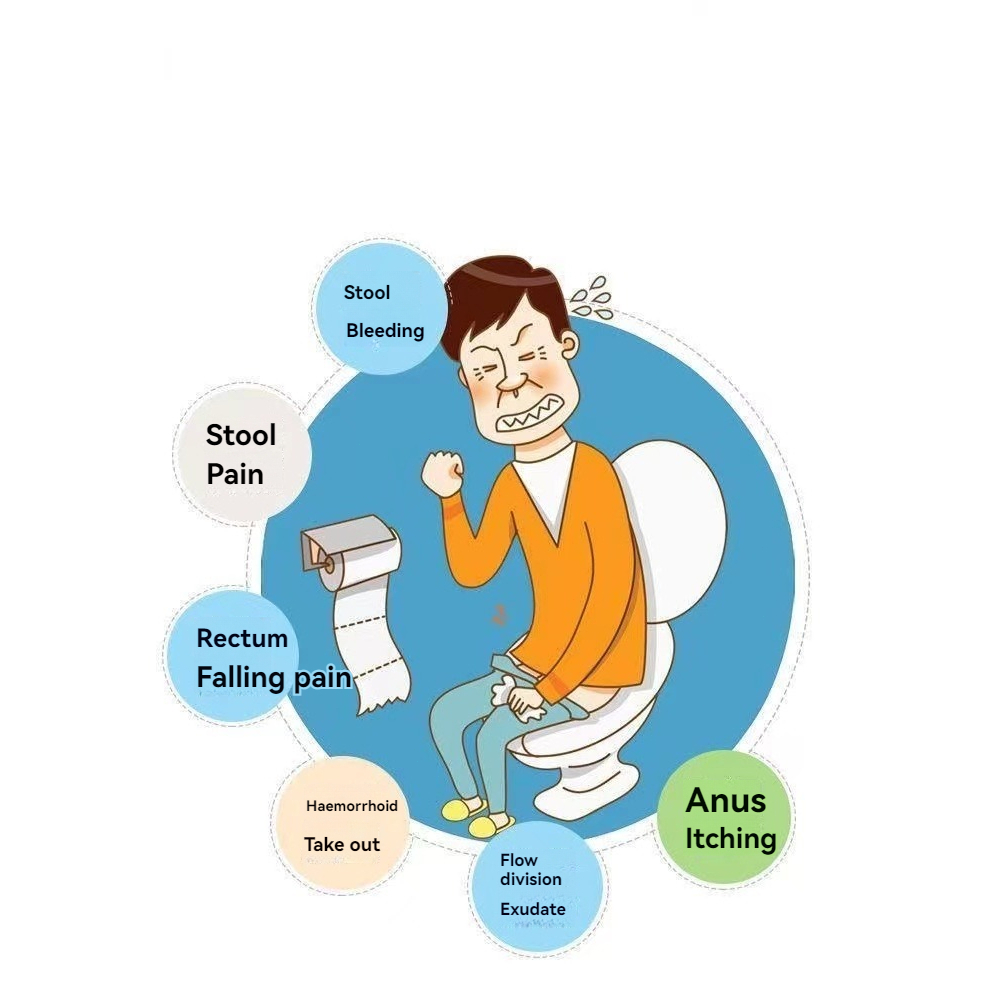 Stool
Bleeding

Stool
Pain

Rectum
Falling pain

Haemorrhoid
Take out

Flow
division
Exudate

Anus
Itching