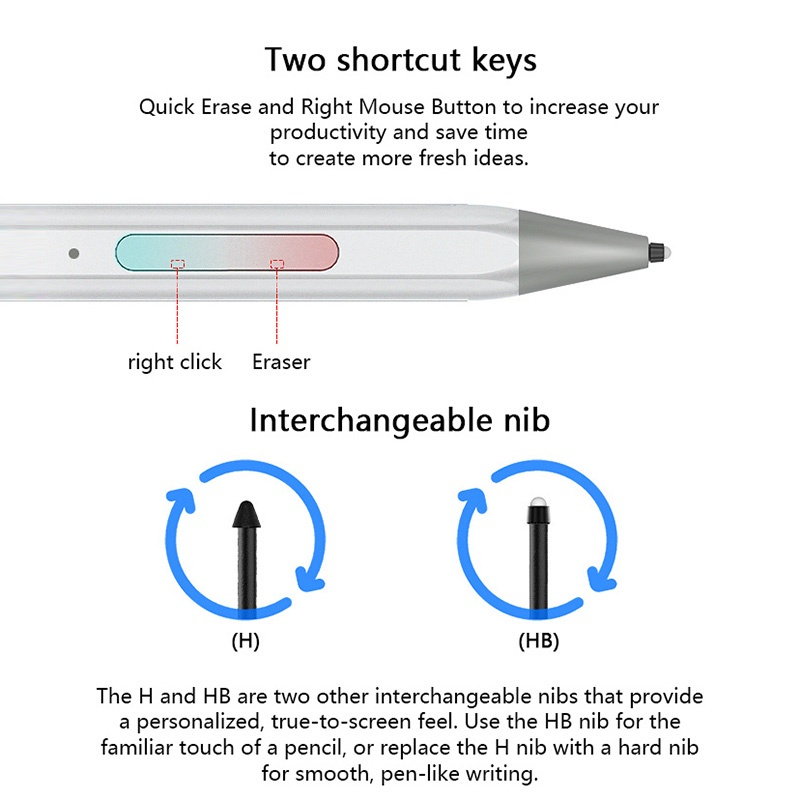 Two shortcut keys

Quick Erase and Right Mouse Button to increase your productivity and save time to create more fresh ideas.

right click

Eraser

Interchangeable nib

(H)

(HB)

The H and HB are two other interchangeable nibs that provide a personalized, true-to-screen feel. Use the HB nib for the familiar touch of a pencil, or replace the H nib with a hard nib for smooth, pen-like writing.