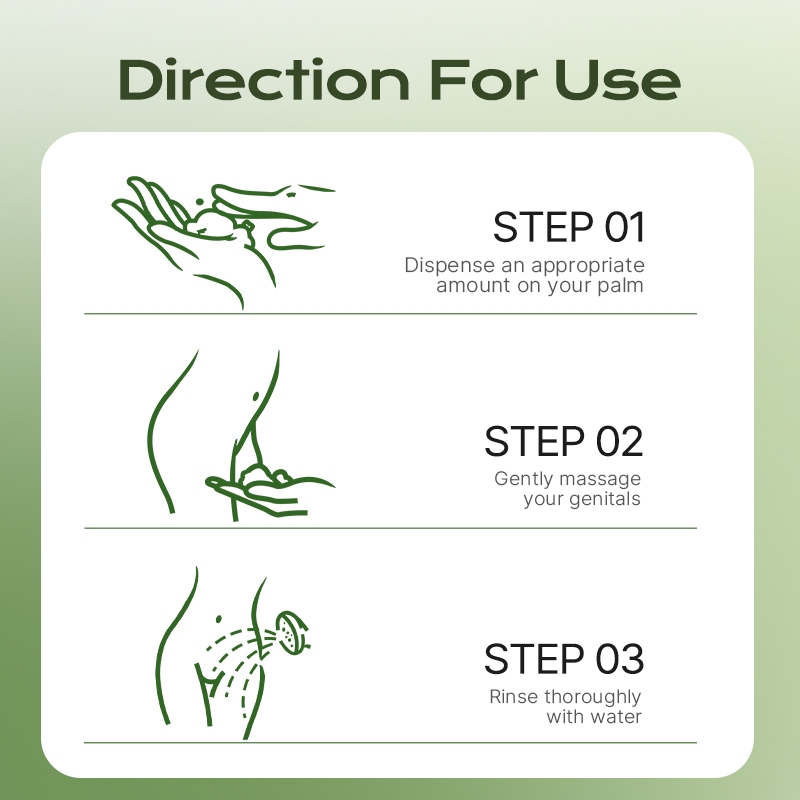 Direction For Use

STEP 01
Dispense an appropriate amount on your palm

STEP 02
Gently massage your genitals

STEP 03
Rinse thoroughly with water