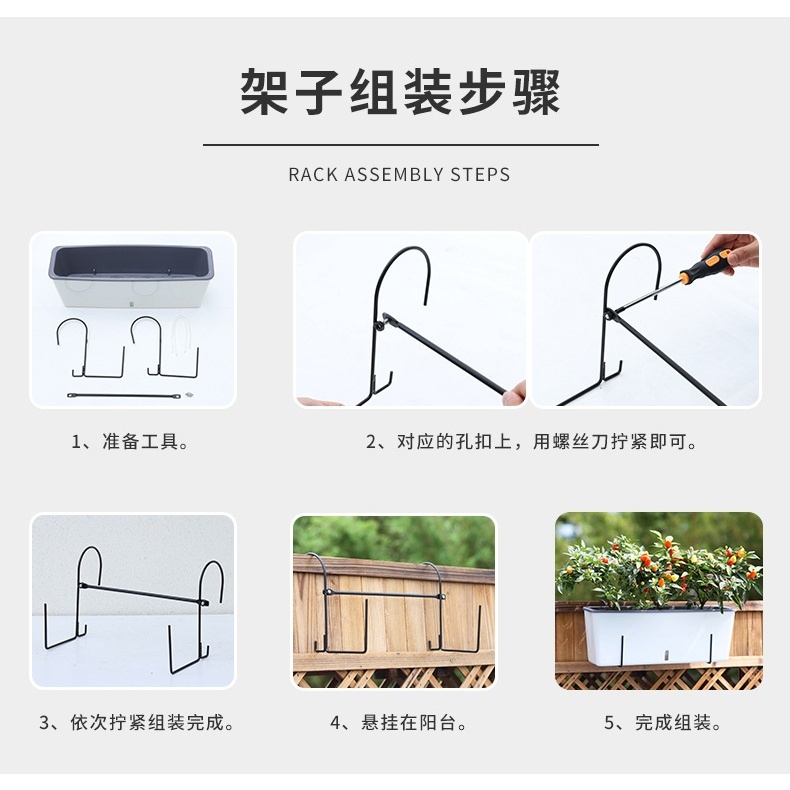 架子组装步骤

RACK ASSEMBLY STEPS

1、准备工具。

2、对应的孔扣上，用螺丝刀拧紧即可。

3、依次拧紧组装完成。

4、悬挂在阳台。

5、完成组装。