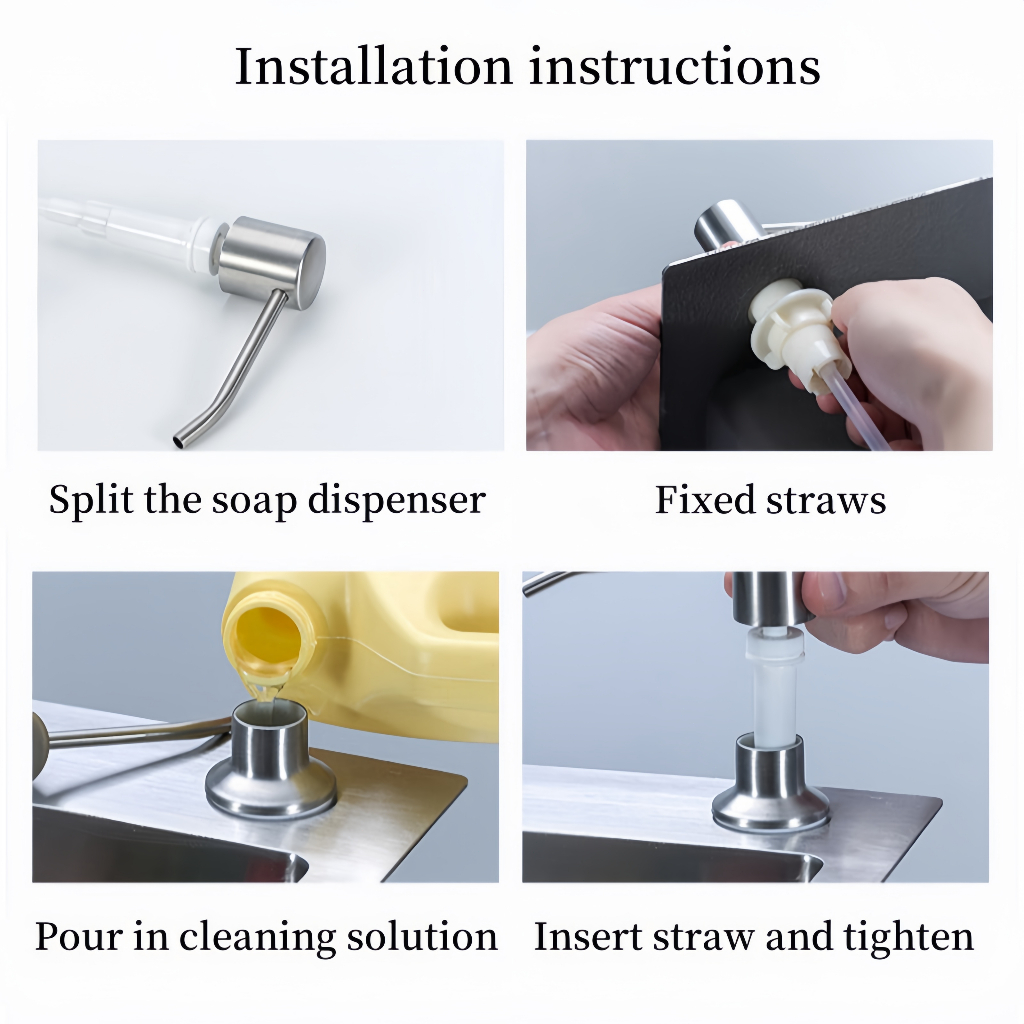 Installation instructions

Split the soap dispenser

Fixed straws

Pour in cleaning solution

Insert straw and tighten