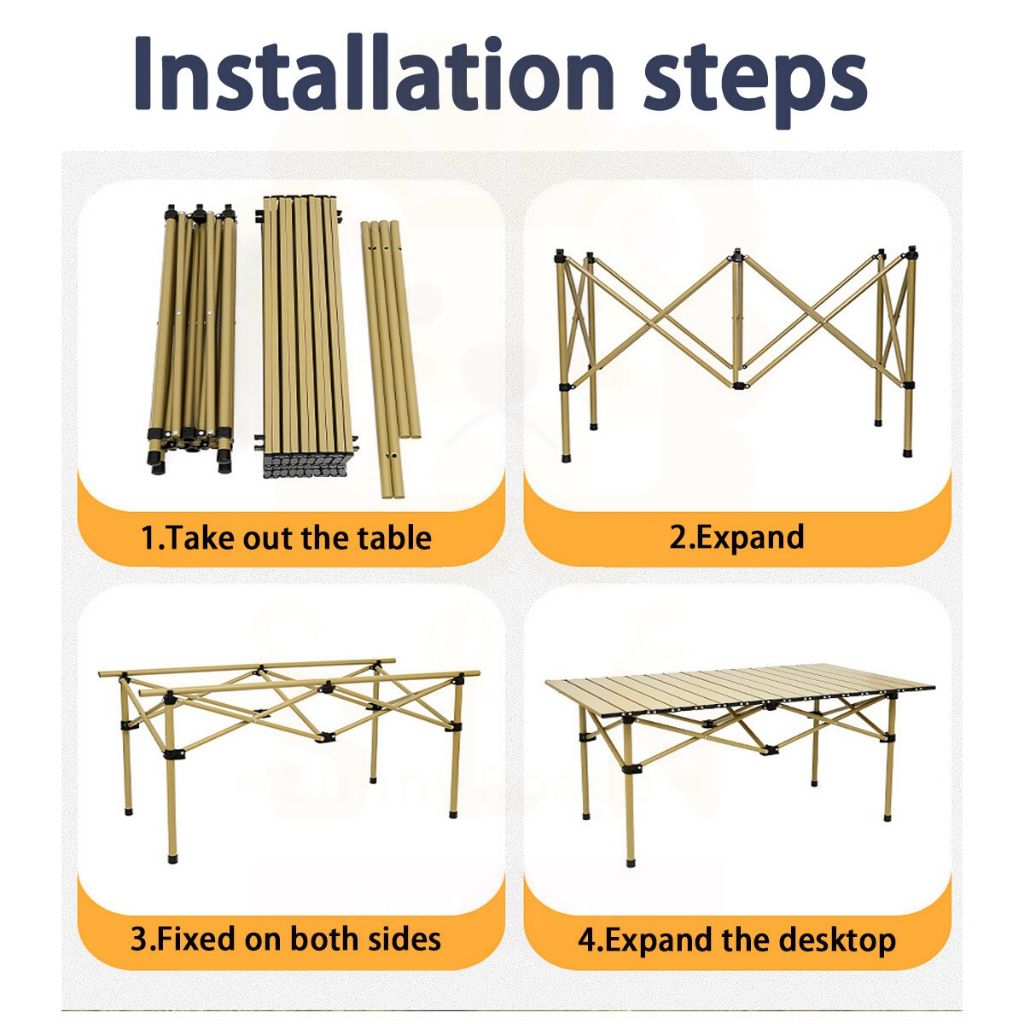 Installation steps

1.Take out the table

2.Expand

3.Fixed on both sides

4.Expand the desktop