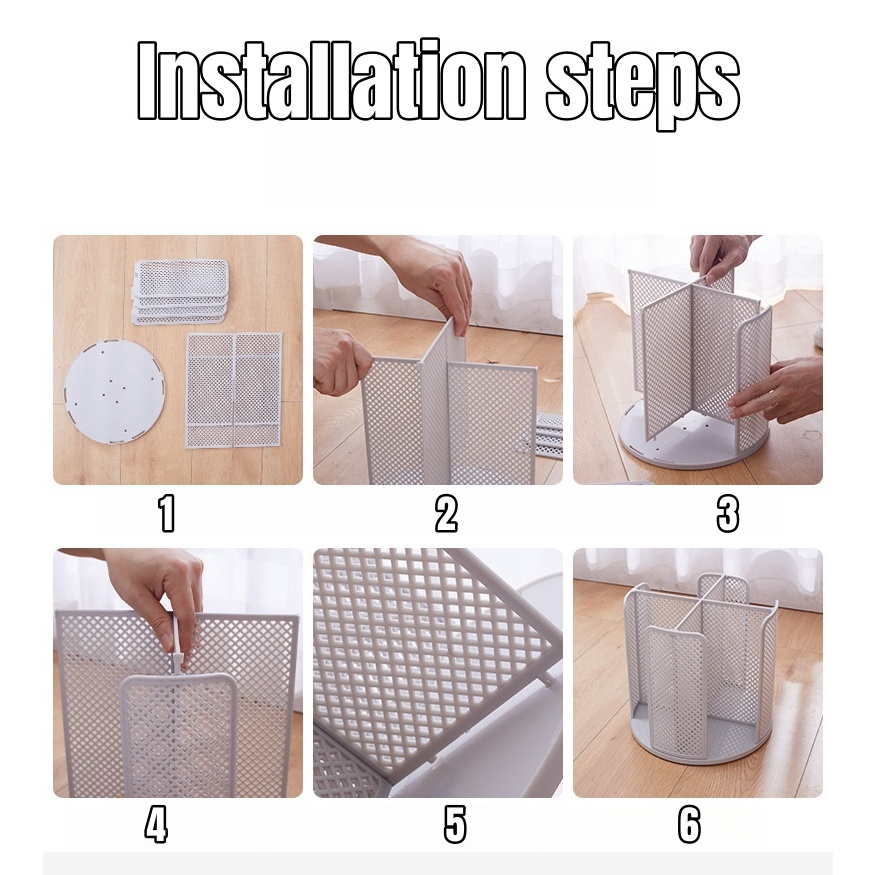 Installation steps

1

2

3

4

5

6