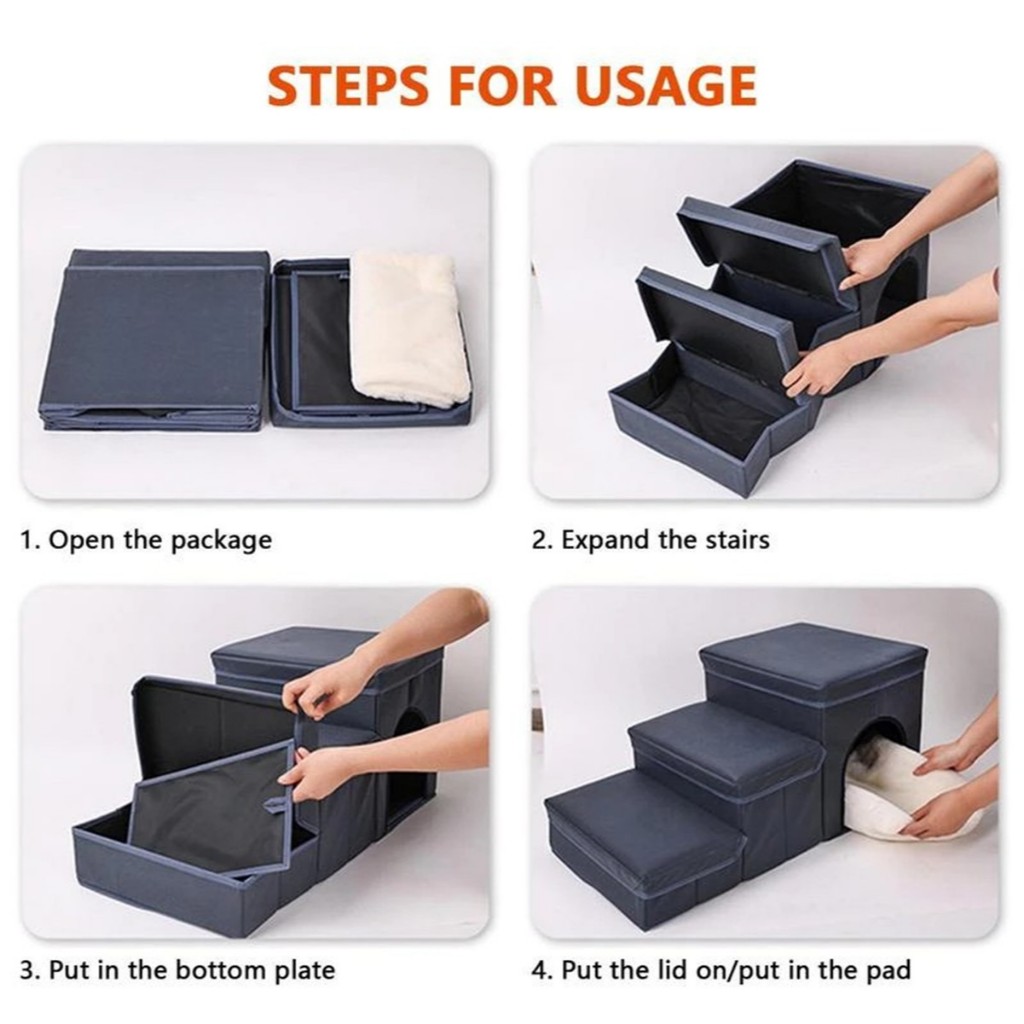 STEPS FOR USAGE

1. Open the package

2. Expand the stairs

3. Put in the bottom plate

4. Put the lid on/put in the pad