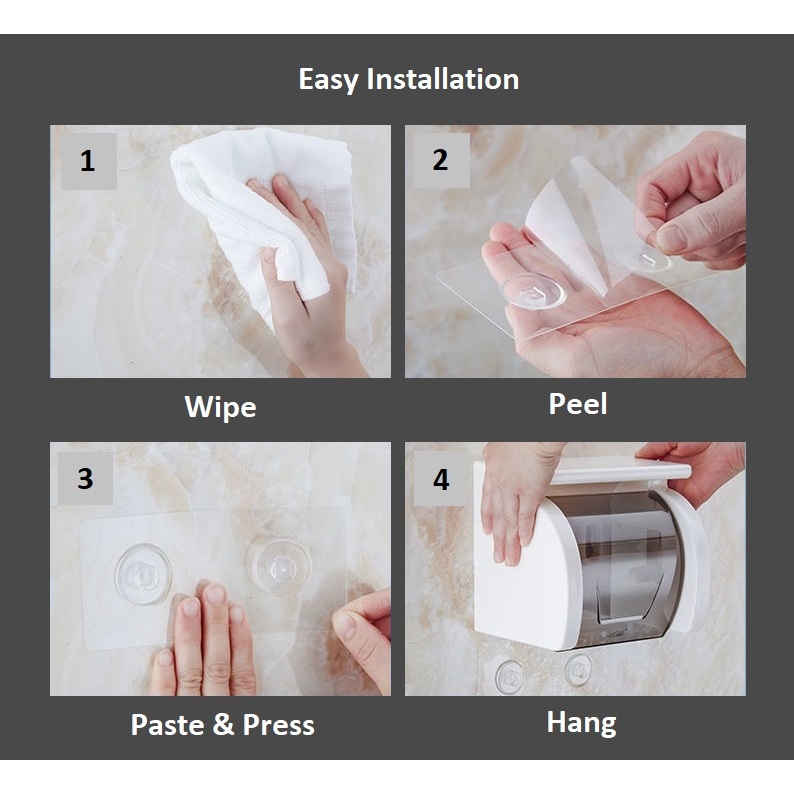 Easy Installation

1

Wipe

2

Peel

3

Paste & Press

4

Hang