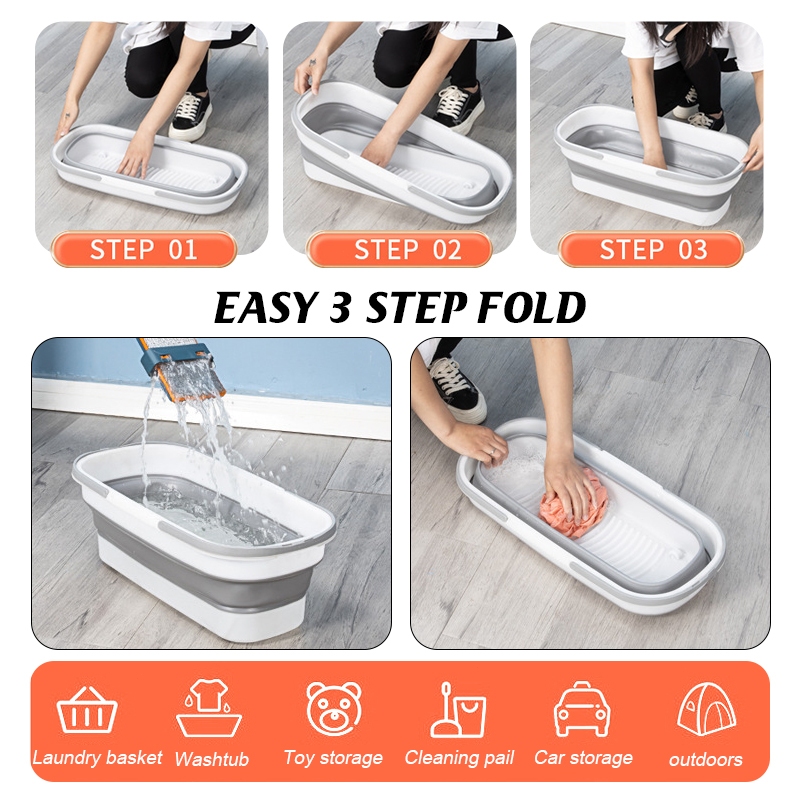 STEP 01

STEP 02

STEP 03

EASY 3 STEP FOLD

Laundry basket

Washtub

Toy storage

Cleaning pail

Car storage

outdoors