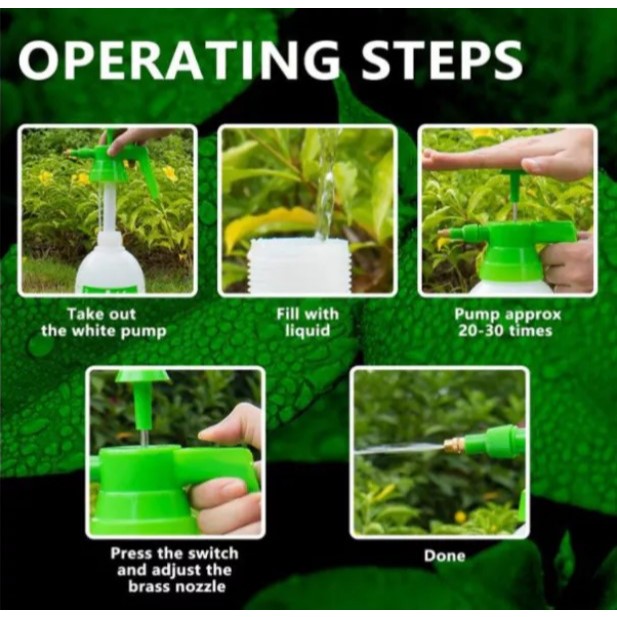 OPERATING STEPS

Take out the white pump

Fill with liquid

Pump approx 20-30 times

Press the switch and adjust the brass nozzle

Done