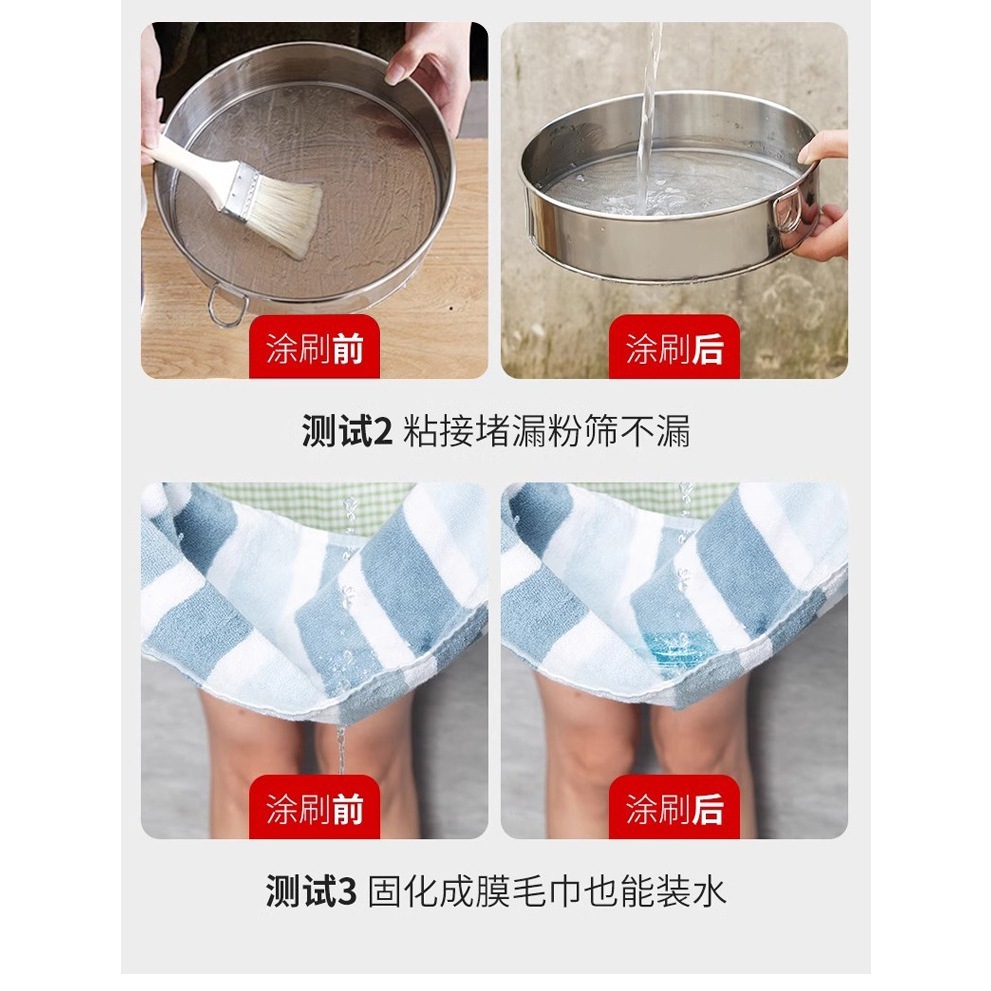 涂刷前

涂刷后

测试2 粘接堵漏粉筛不漏

涂刷前

涂刷后

测试3 固化成膜毛巾也能装水