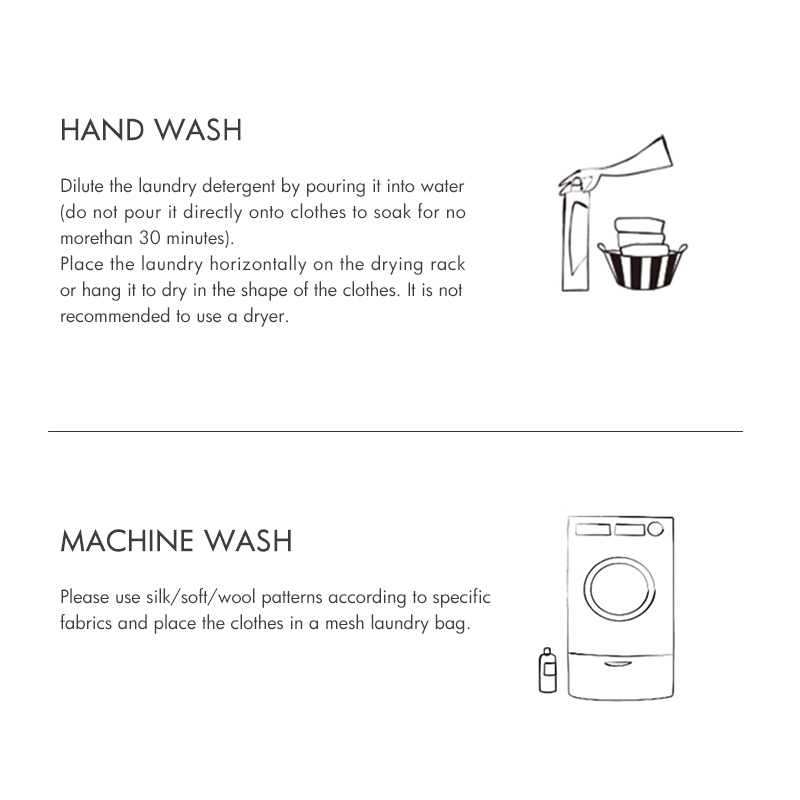 HAND WASH

Dilute the laundry detergent by pouring it into water (do not pour it directly onto clothes to soak for no morethan 30 minutes).
Place the laundry horizontally on the drying rack or hang it to dry in the shape of the clothes. It is not recommended to use a dryer.

MACHINE WASH

Please use silk/soft/wool patterns according to specific fabrics and place the clothes in a mesh laundry bag.