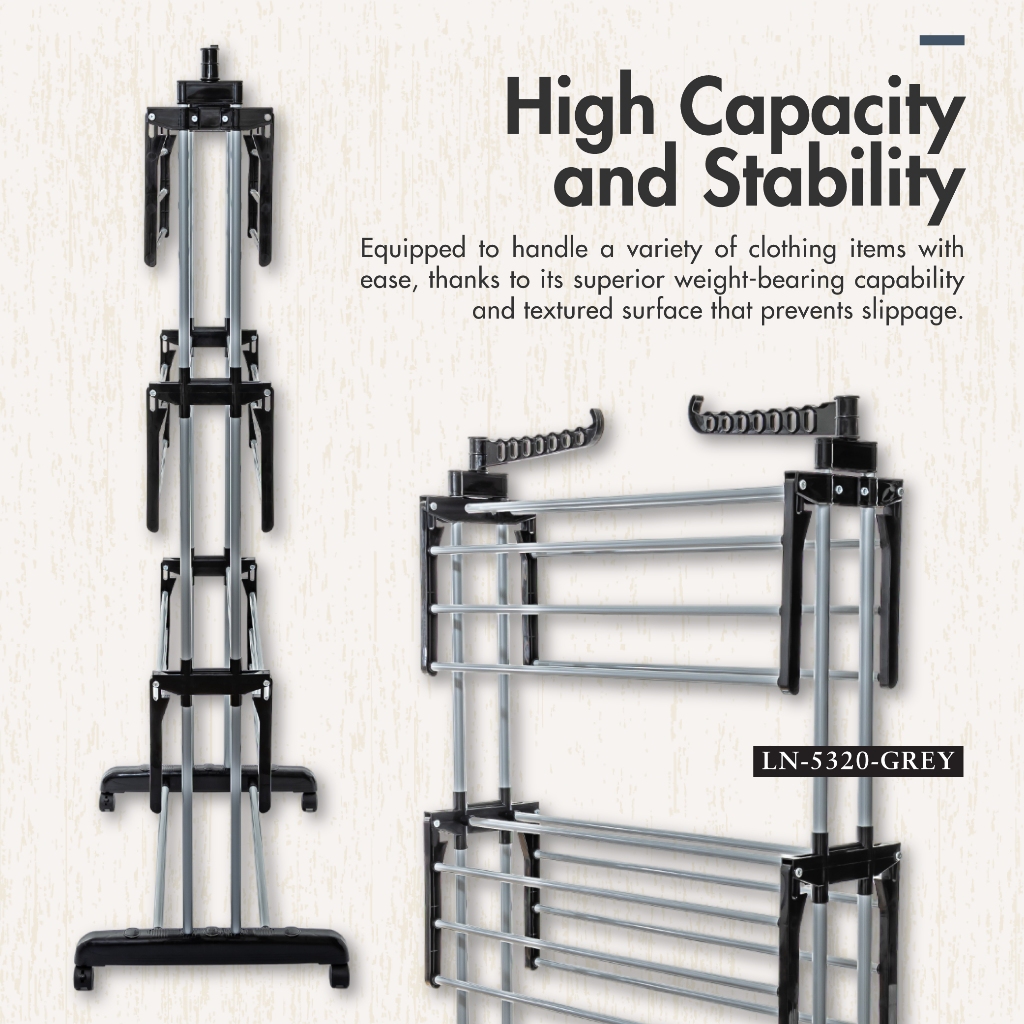 High Capacity and Stability

Equipped to handle a variety of clothing items with ease, thanks to its superior weight-bearing capability and textured surface that prevents slippage.

LN-5320-GREY