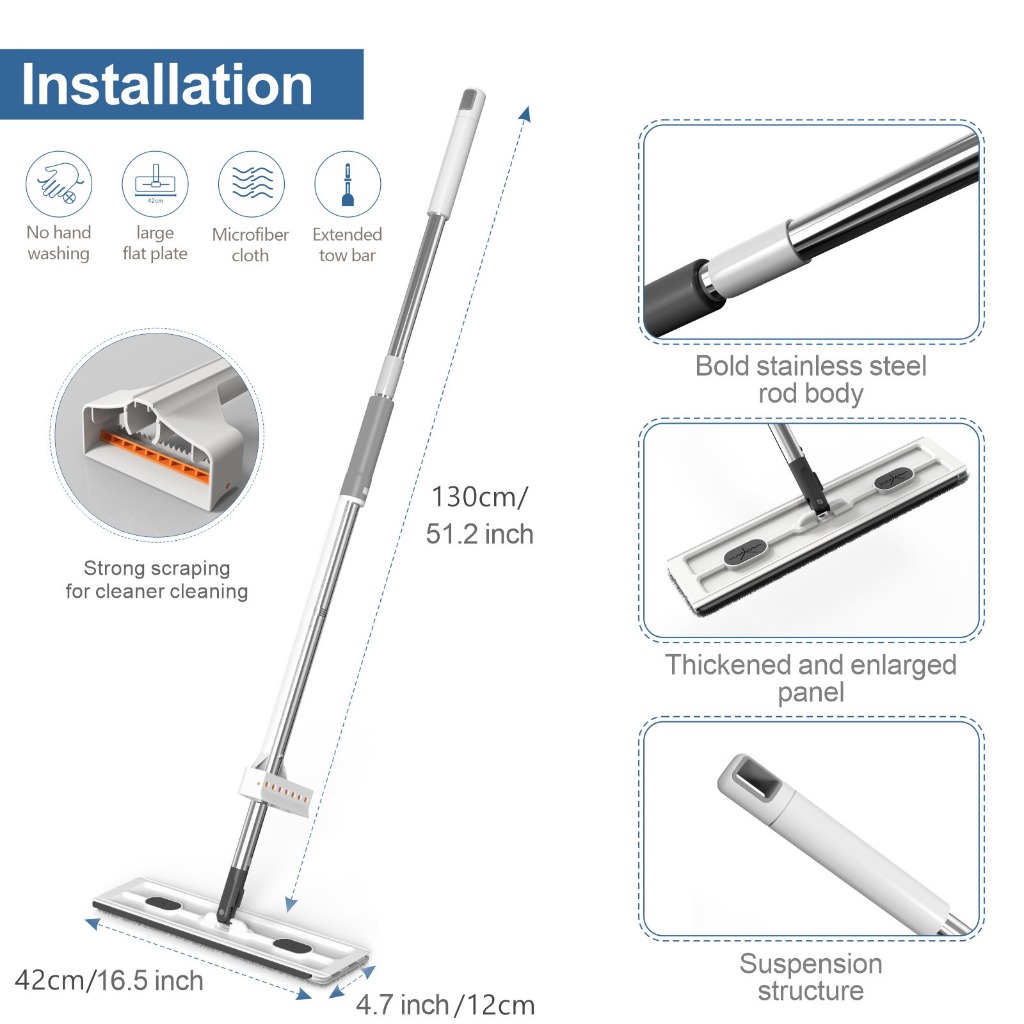 Installation

No hand washing

42cm
large flat plate

Microfiber cloth

Extended tow bar

Strong scraping for cleaner cleaning

130cm/
51.2 inch

42cm/16.5 inch

4.7 inch/12cm

Bold stainless steel rod body

Thickened and enlarged panel

Suspension structure