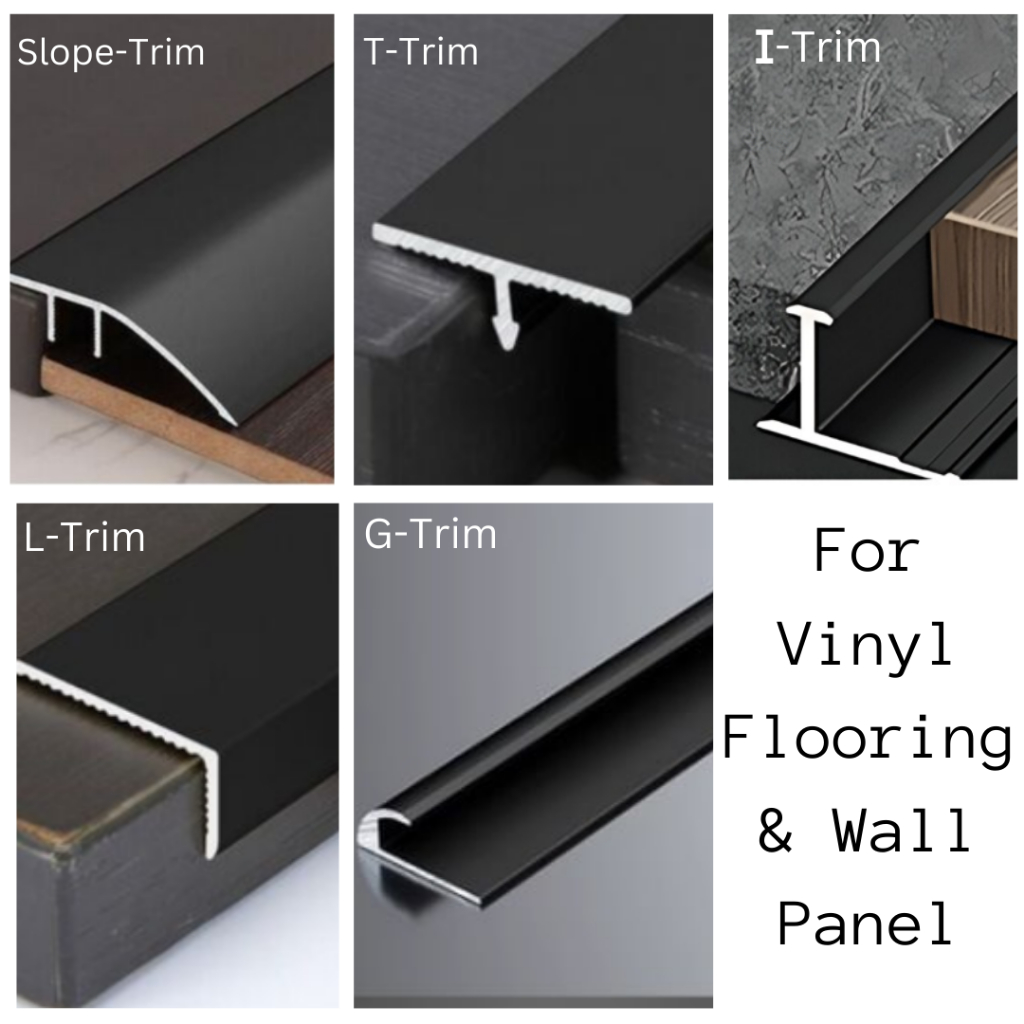 Slope-Trim

T-Trim

I-Trim

L-Trim

G-Trim

For Vinyl Flooring & Wall Panel