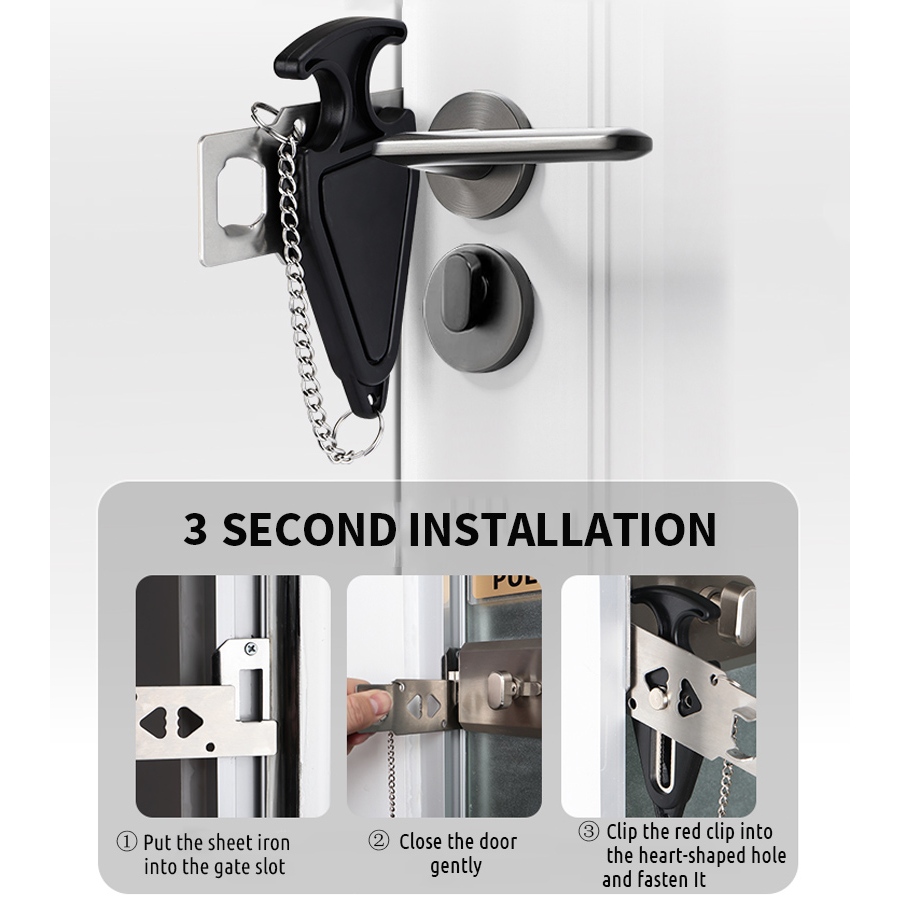 3 SECOND INSTALLATION

PUL

① Put the sheet iron into the gate slot

② Close the door gently

③ Clip the red clip into the heart-shaped hole and fasten It