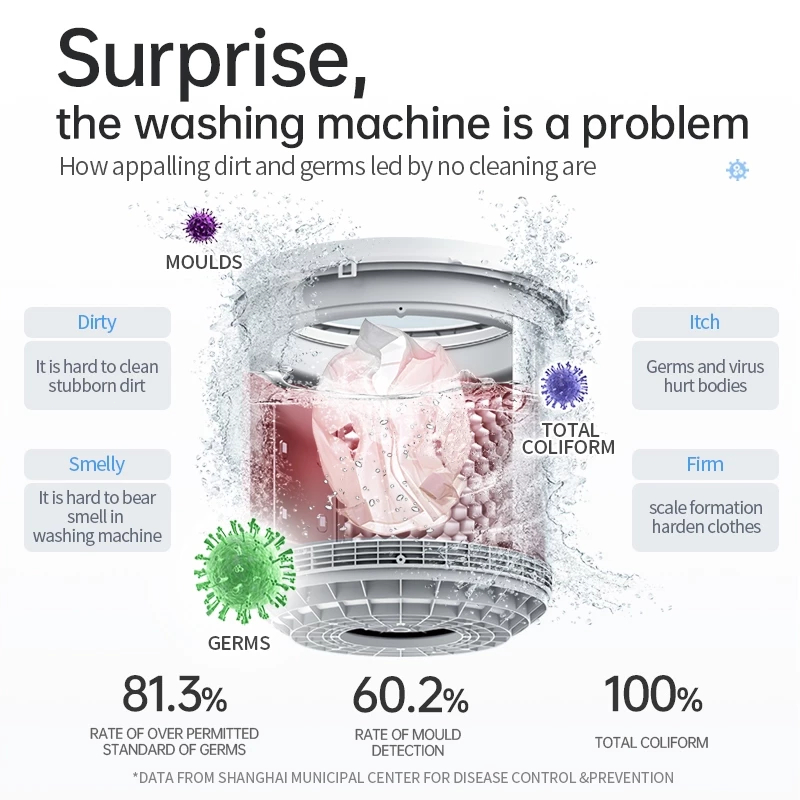 Surprise,
the washing machine is a problem

How appalling dirt and germs led by no cleaning are

MOULDS

Dirty

It is hard to clean stubborn dirt

Smelly

It is hard to bear smell in washing machine

Itch

Germs and virus hurt bodies

TOTAL COLIFORM

Firm

scale formation harden clothes

GERMS

81.3%
RATE OF OVER PERMITTED STANDARD OF GERMS

60.2%
RATE OF MOULD DETECTION

100%
TOTAL COLIFORM

*DATA FROM SHANGHAI MUNICIPAL CENTER FOR DISEASE CONTROL &PREVENTION