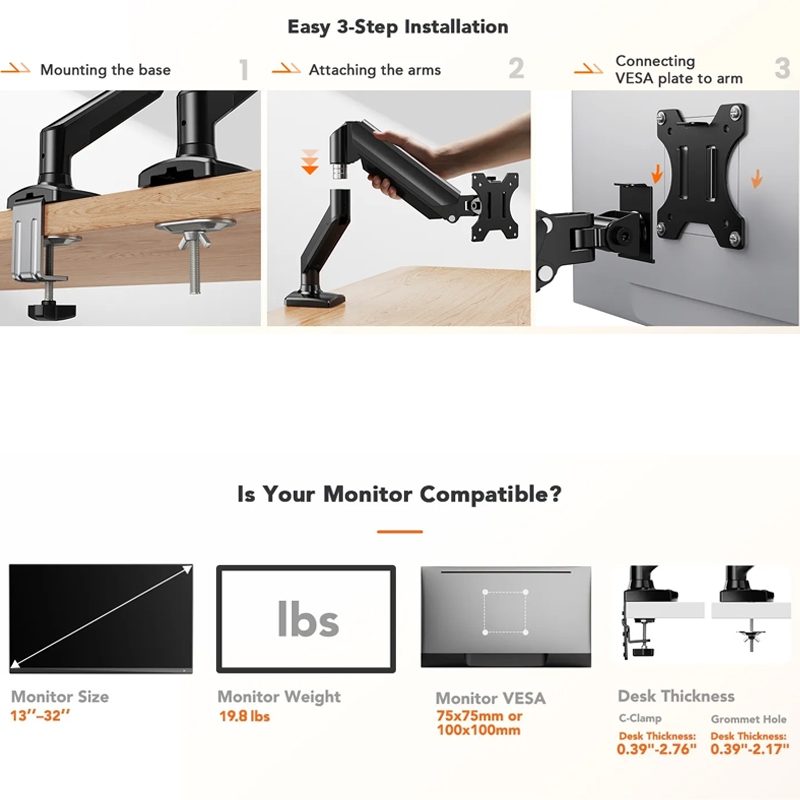 Easy 3-Step Installation

Mounting the base 1

Attaching the arms 2

Connecting VESA plate to arm 3

Is Your Monitor Compatible?

lbs

Monitor Size
13''–32''

Monitor Weight
19.8 lbs

Monitor VESA
75x75mm or 100x100mm

Desk Thickness
C-Clamp
Desk Thickness:
0.39"-2.76"
Grommet Hole
Desk Thickness:
0.39"-2.17"