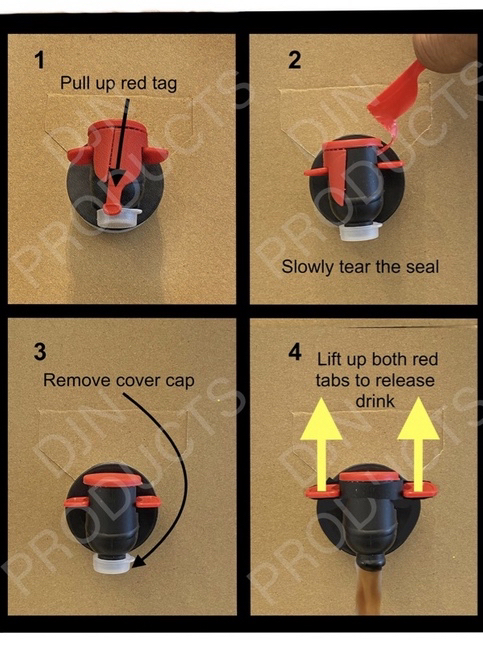 1

Pull up red tag

DJN PRODUCTS

2

Slowly tear the seal

DJN PRODUCTS

3

Remove cover cap

DJN PRODUCTS

4

Lift up both red tabs to release drink

DJN PRODUCTS