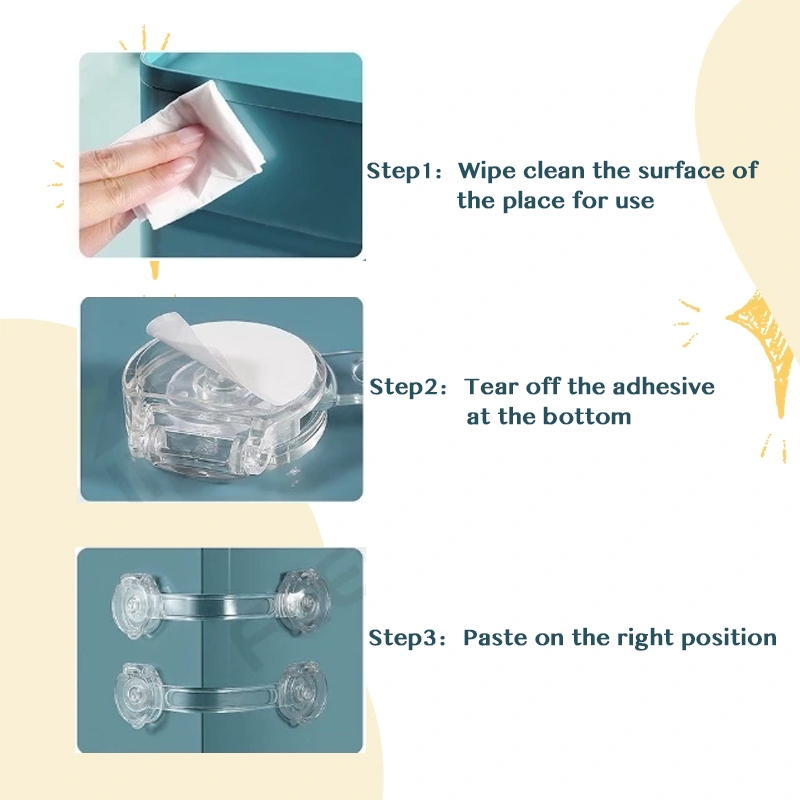 Step1: Wipe clean the surface of the place for use

Step2: Tear off the adhesive at the bottom

Step3: Paste on the right position