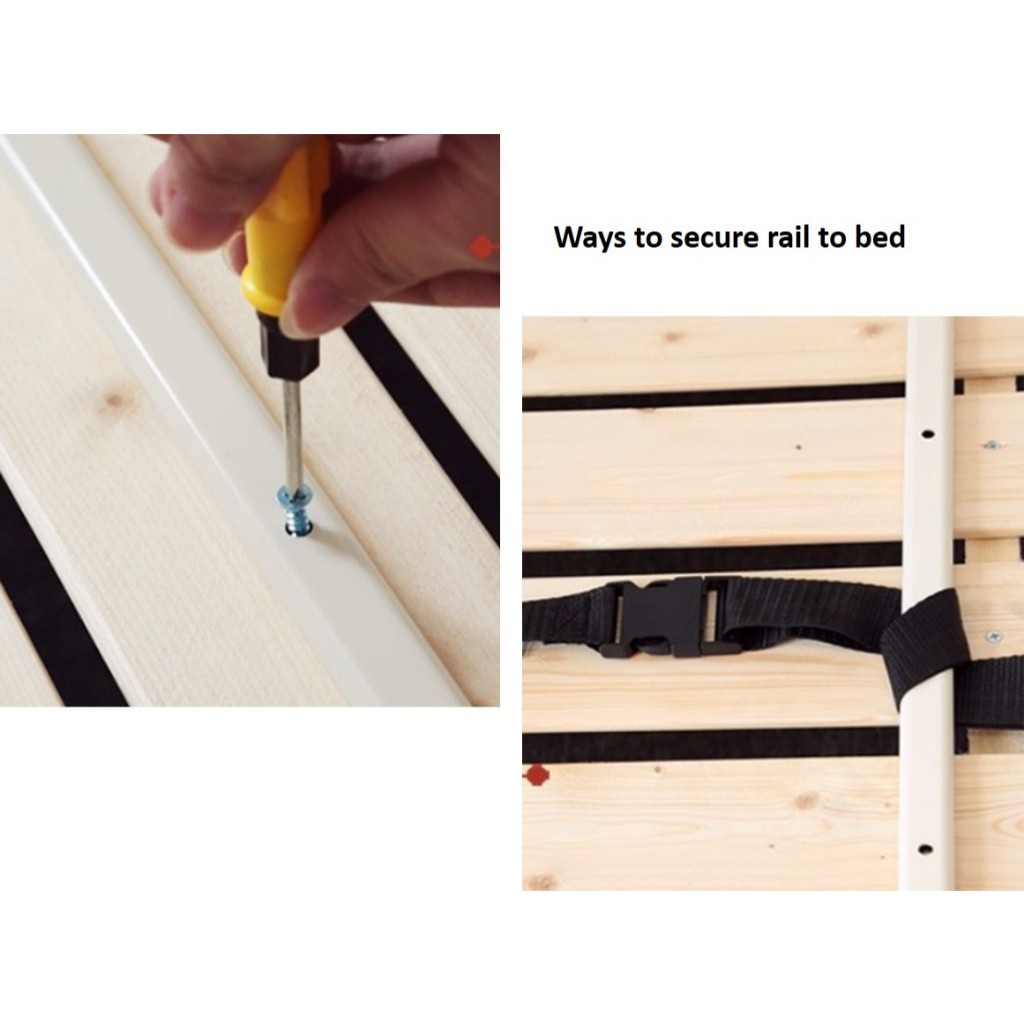 Ways to secure rail to bed