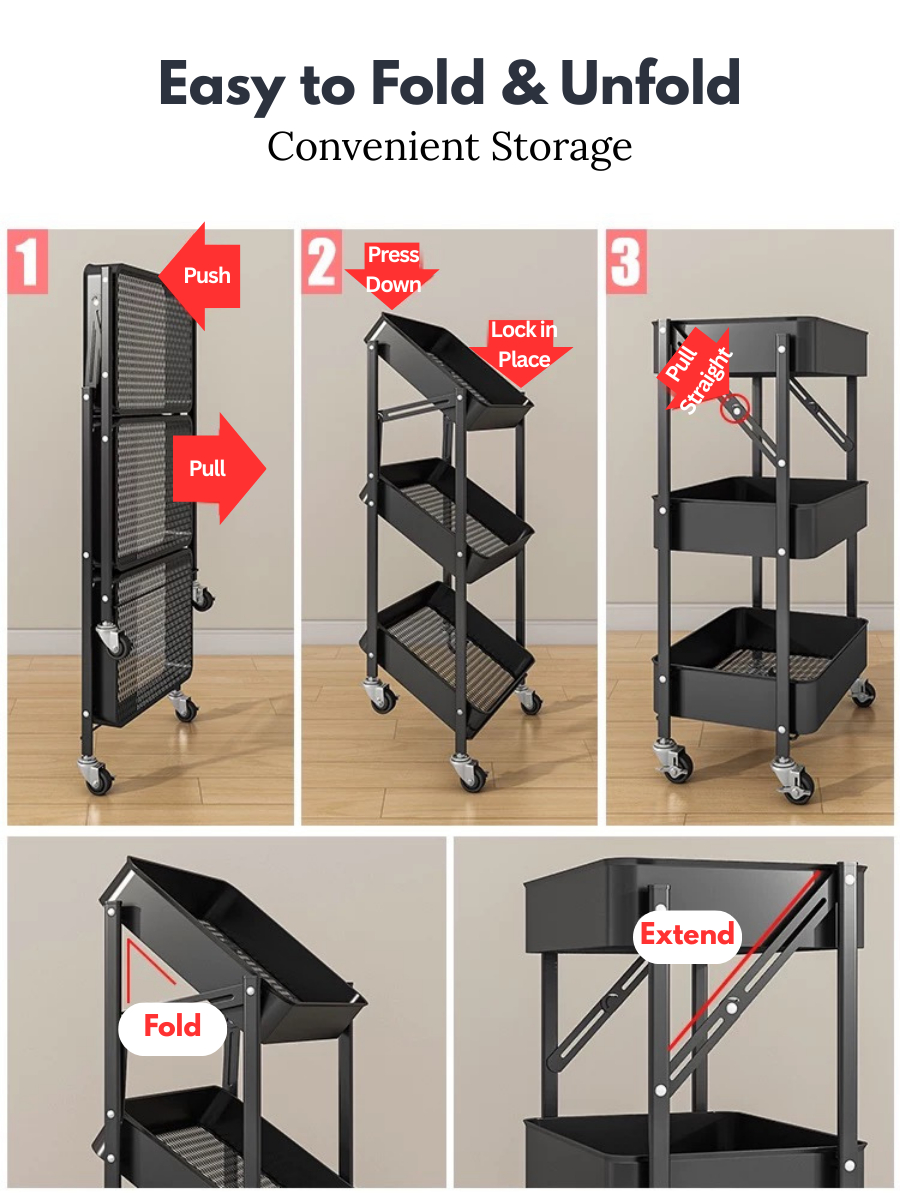 Easy to Fold & Unfold
Convenient Storage

1
Push
Pull

2
Press Down
Lock in Place

3
Pull Straight

Fold

Extend