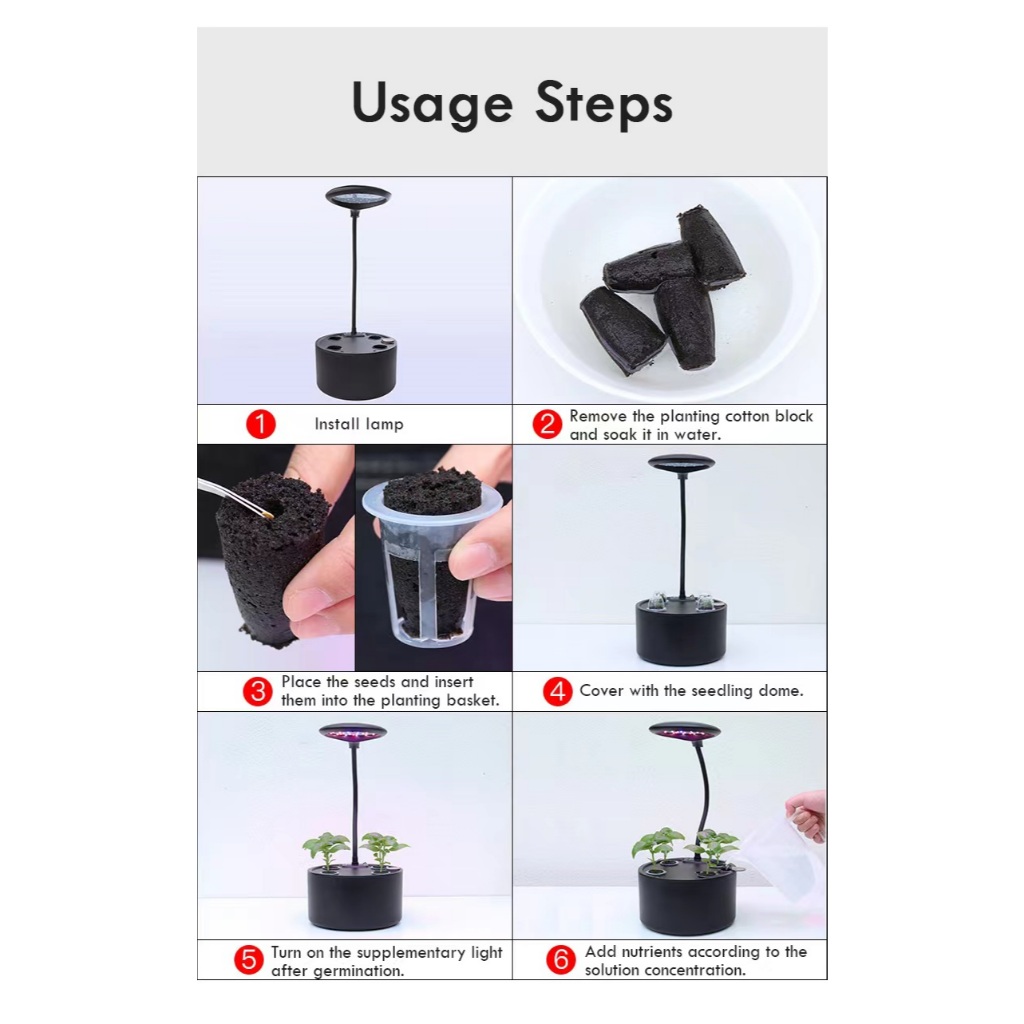 Usage Steps

1 Install lamp

2 Remove the planting cotton block and soak it in water.

3 Place the seeds and insert them into the planting basket.

4 Cover with the seedling dome.

5 Turn on the supplementary light after germination.

6 Add nutrients according to the solution concentration.