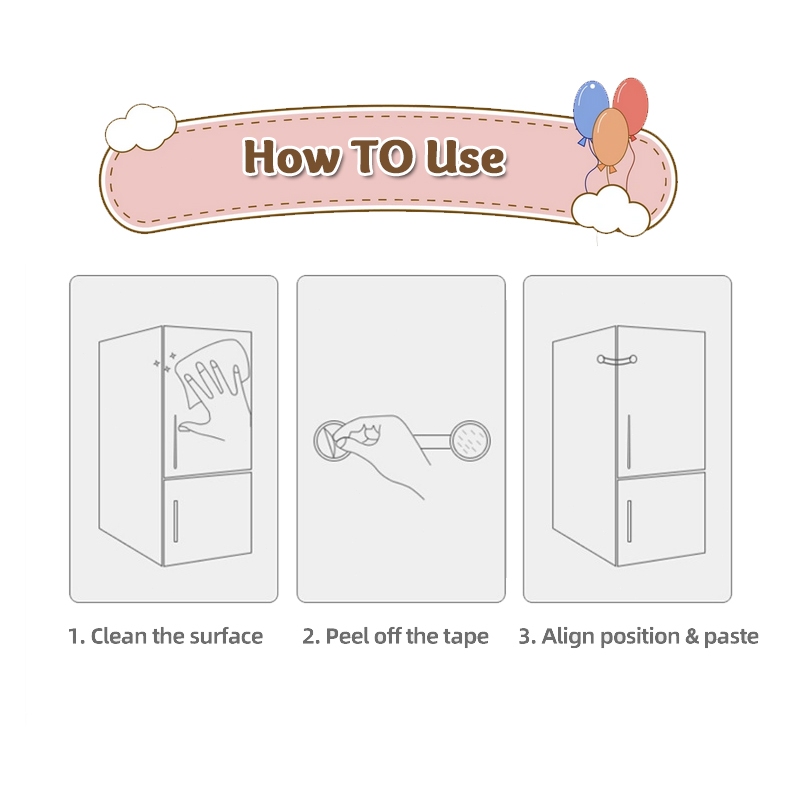 How TO Use

1. Clean the surface

2. Peel off the tape

3. Align position & paste