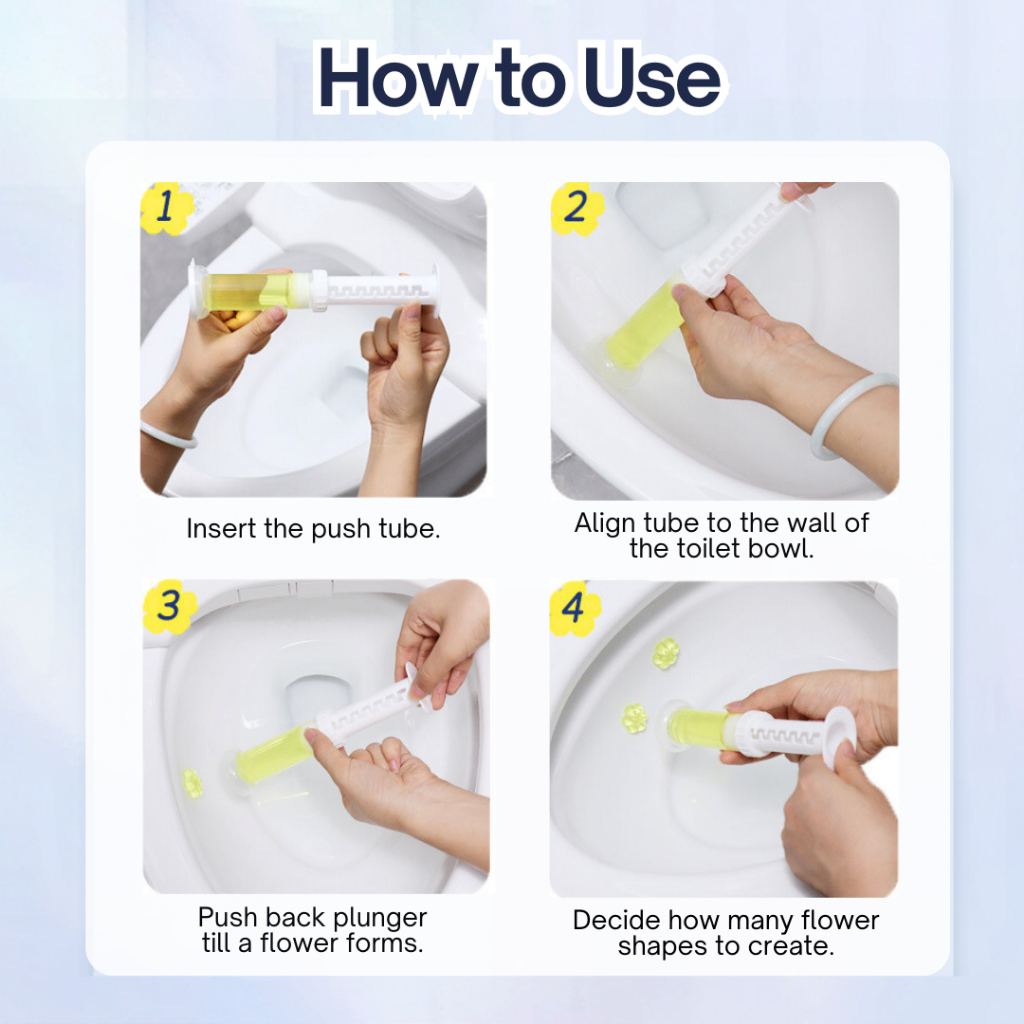 How to Use

1

Insert the push tube.

2

Align tube to the wall of the toilet bowl.

3

Push back plunger till a flower forms.

4

Decide how many flower shapes to create.