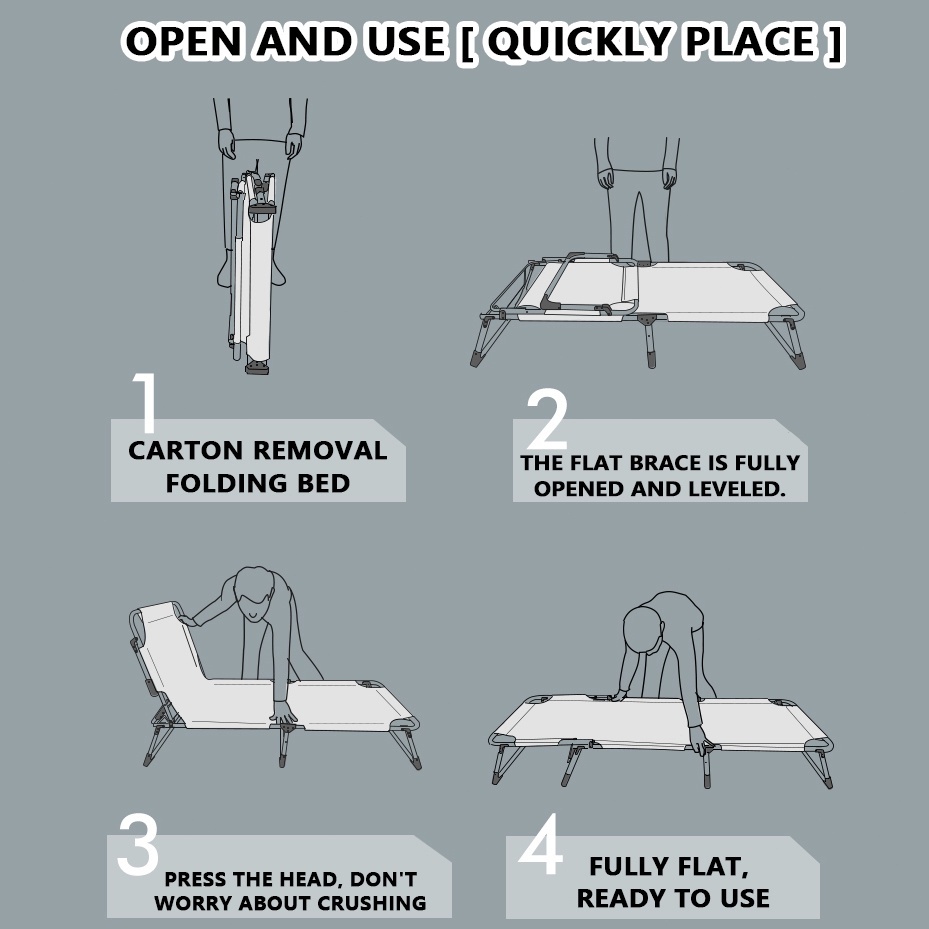 OPEN AND USE [ QUICKLY PLACE ]

1
CARTON REMOVAL FOLDING BED

2
THE FLAT BRACE IS FULLY OPENED AND LEVELED.

3
PRESS THE HEAD, DON'T WORRY ABOUT CRUSHING

4
FULLY FLAT, READY TO USE