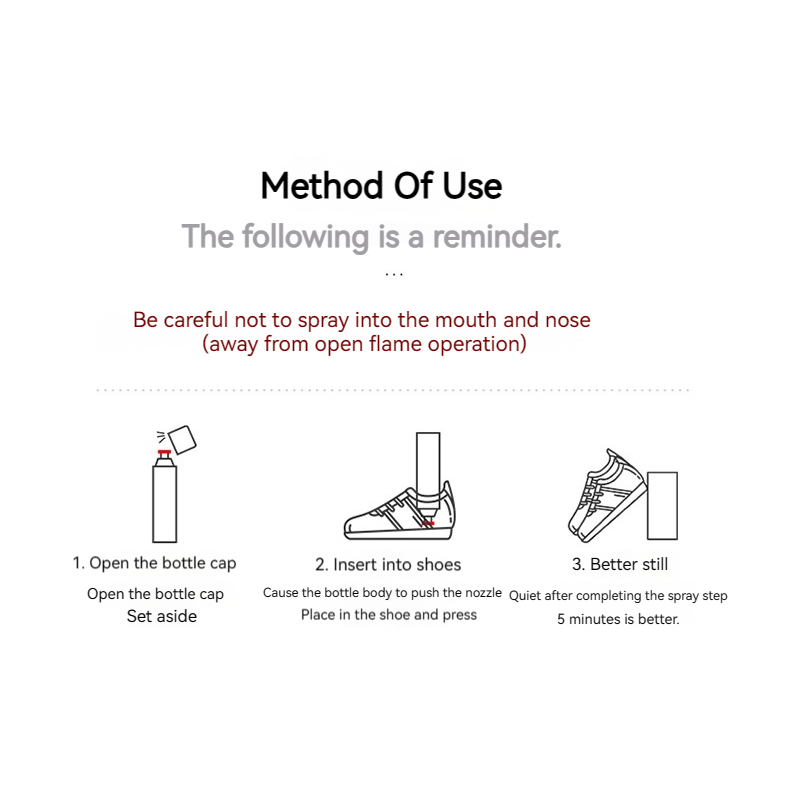 Method Of Use

The following is a reminder.

...

Be careful not to spray into the mouth and nose
(away from open flame operation)

1. Open the bottle cap

Open the bottle cap
Set aside

2. Insert into shoes

Cause the bottle body to push the nozzle
Place in the shoe and press

3. Better still

Quiet after completing the spray step
5 minutes is better.