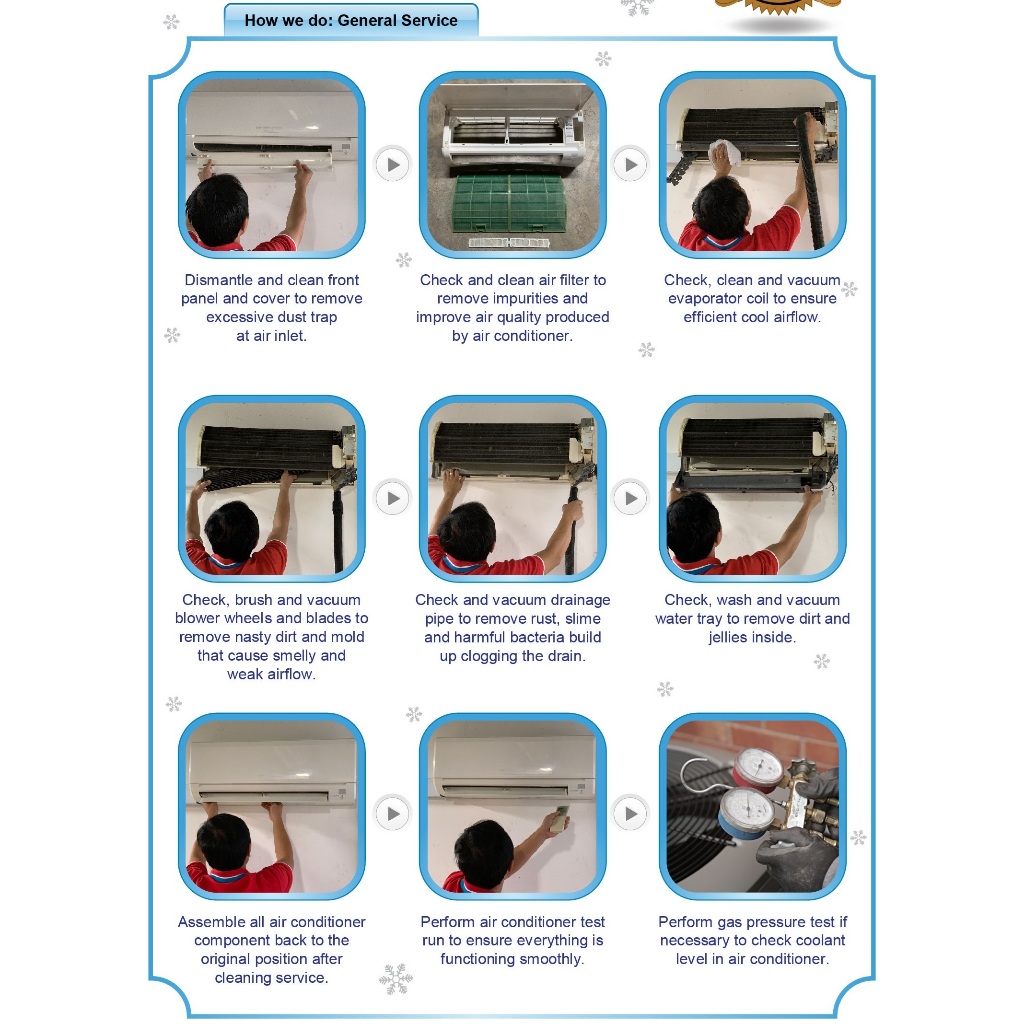 How we do: General Service

Dismantle and clean front panel and cover to remove excessive dust trap at air inlet.

Check and clean air filter to remove impurities and improve air quality produced by air conditioner.

Check, clean and vacuum evaporator coil to ensure efficient cool airflow.

Check, brush and vacuum blower wheels and blades to remove nasty dirt and mold that cause smelly and weak airflow.

Check and vacuum drainage pipe to remove rust, slime and harmful bacteria build up clogging the drain.

Check, wash and vacuum water tray to remove dirt and jellies inside.

Assemble all air conditioner component back to the original position after cleaning service.

Perform air conditioner test run to ensure everything is functioning smoothly.

Perform gas pressure test if necessary to check coolant level in air conditioner.