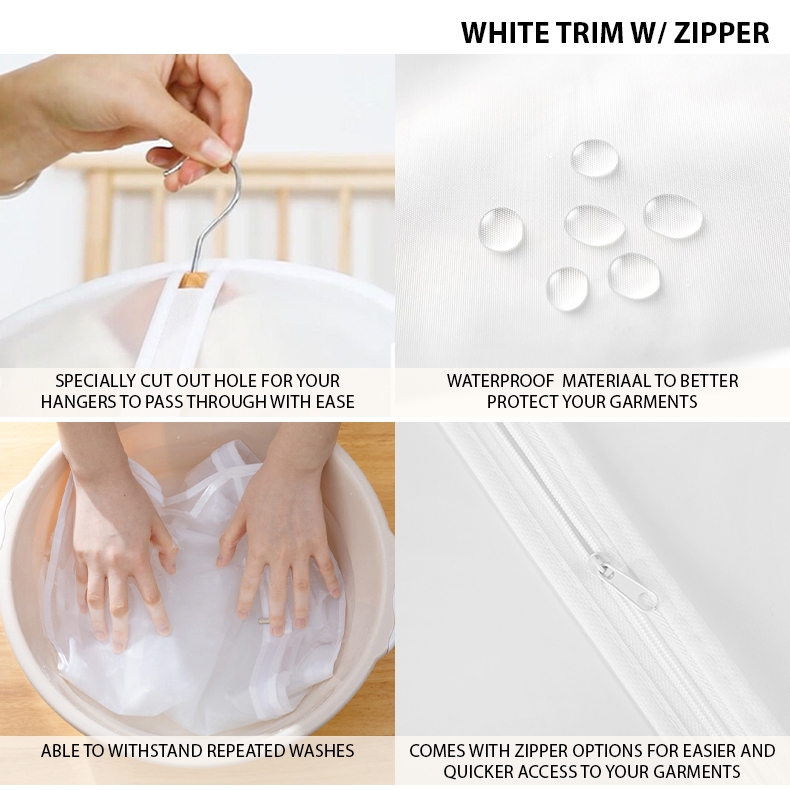 WHITE TRIM W/ ZIPPER

SPECIALLY CUT OUT HOLE FOR YOUR HANGERS TO PASS THROUGH WITH EASE

WATERPROOF MATERIAAL TO BETTER PROTECT YOUR GARMENTS

ABLE TO WITHSTAND REPEATED WASHES

COMES WITH ZIPPER OPTIONS FOR EASIER AND QUICKER ACCESS TO YOUR GARMENTS