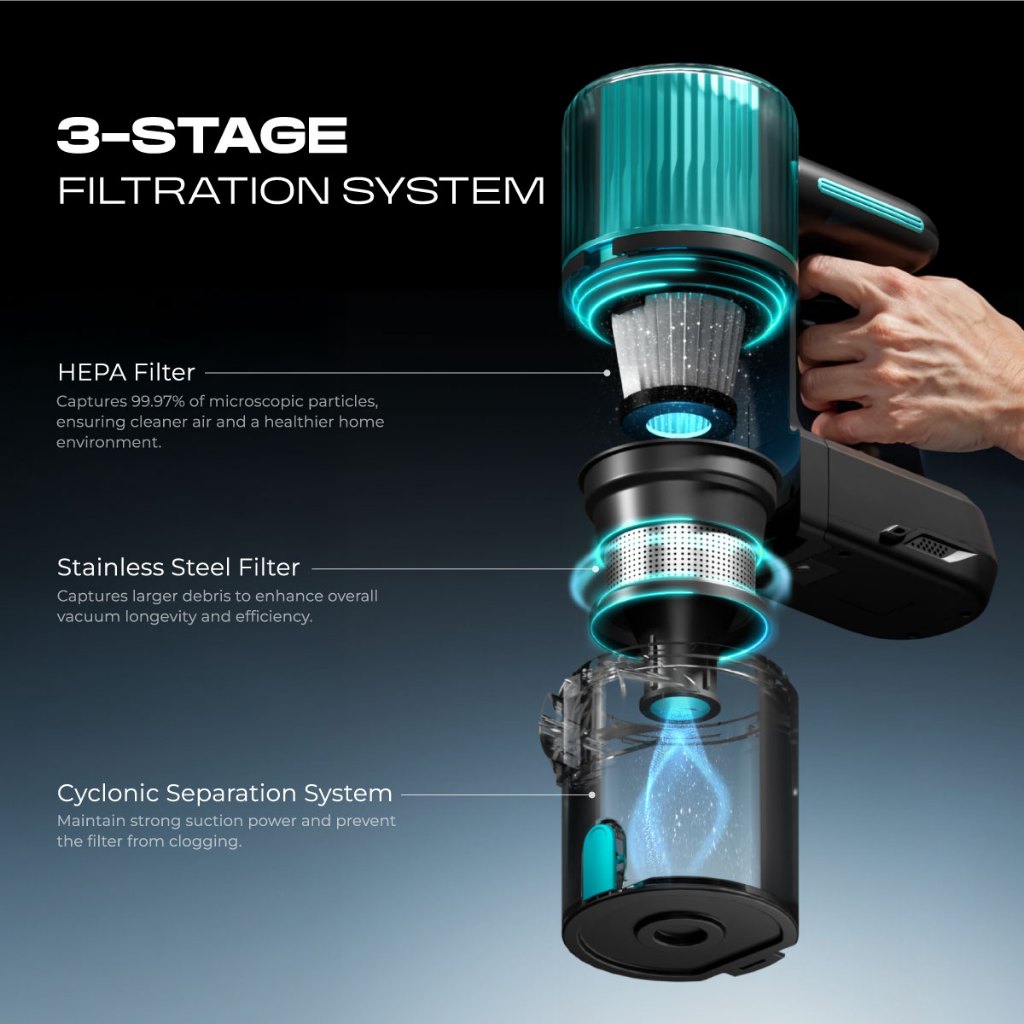 3-STAGE
FILTRATION SYSTEM

HEPA Filter
Captures 99.97% of microscopic particles, ensuring cleaner air and a healthier home environment.

Stainless Steel Filter
Captures larger debris to enhance overall vacuum longevity and efficiency.

Cyclonic Separation System
Maintain strong suction power and prevent the filter from clogging.