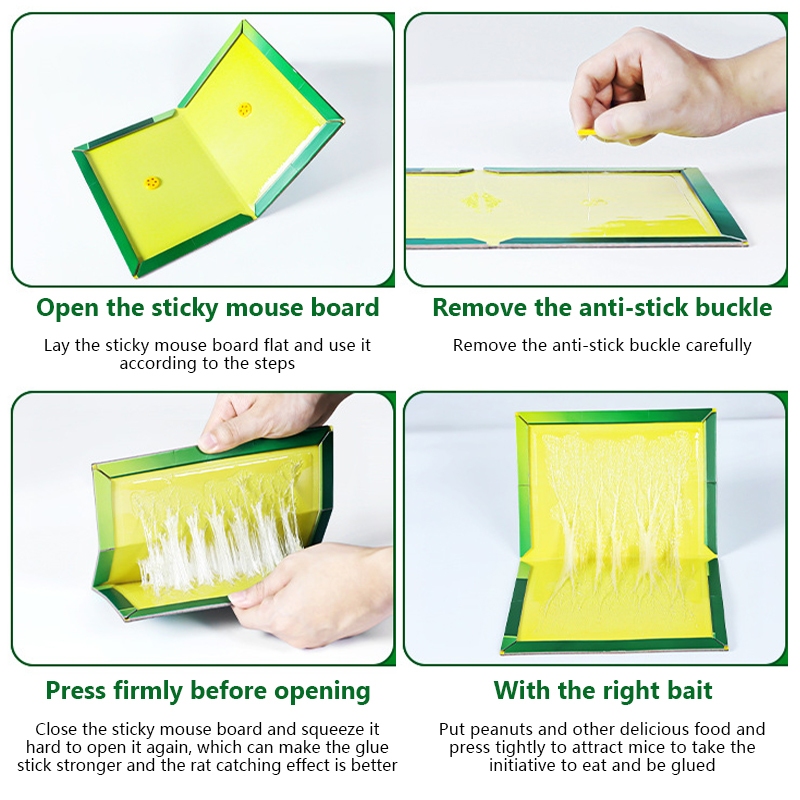 Open the sticky mouse board

Lay the sticky mouse board flat and use it according to the steps

Remove the anti-stick buckle

Remove the anti-stick buckle carefully

Press firmly before opening

Close the sticky mouse board and squeeze it hard to open it again, which can make the glue stick stronger and the rat catching effect is better

With the right bait

Put peanuts and other delicious food and press tightly to attract mice to take the initiative to eat and be glued