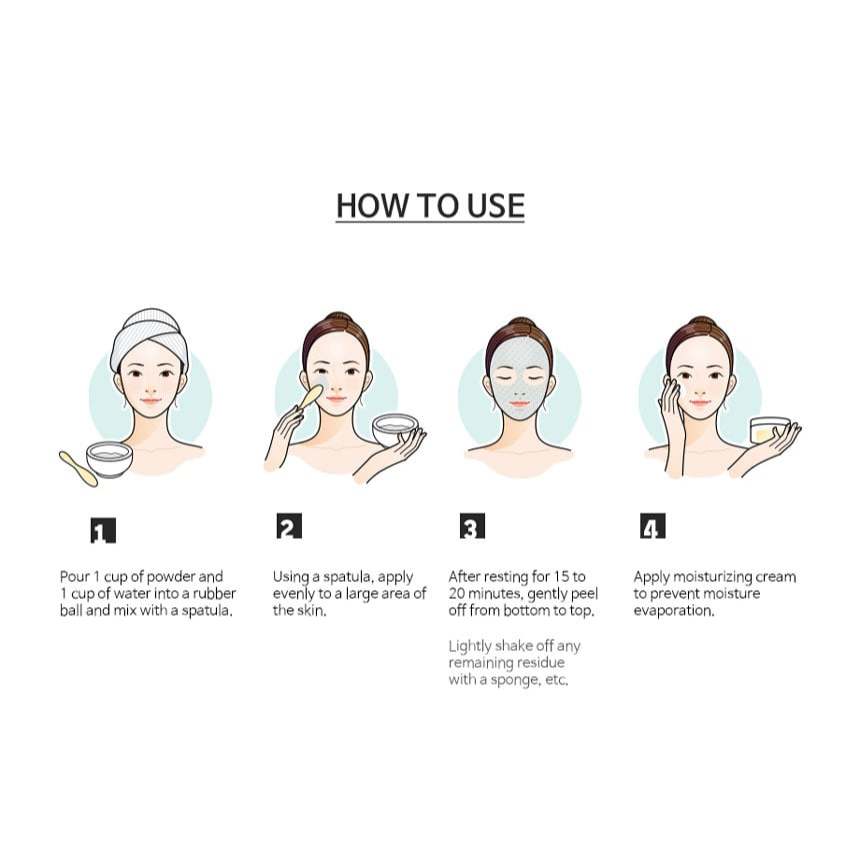 HOW TO USE

1

Pour 1 cup of powder and 1 cup of water into a rubber ball and mix with a spatula.

2

Using a spatula, apply evenly to a large area of the skin.

3

After resting for 15 to 20 minutes, gently peel off from bottom to top.

Lightly shake off any remaining residue with a sponge, etc.

4

Apply moisturizing cream to prevent moisture evaporation.