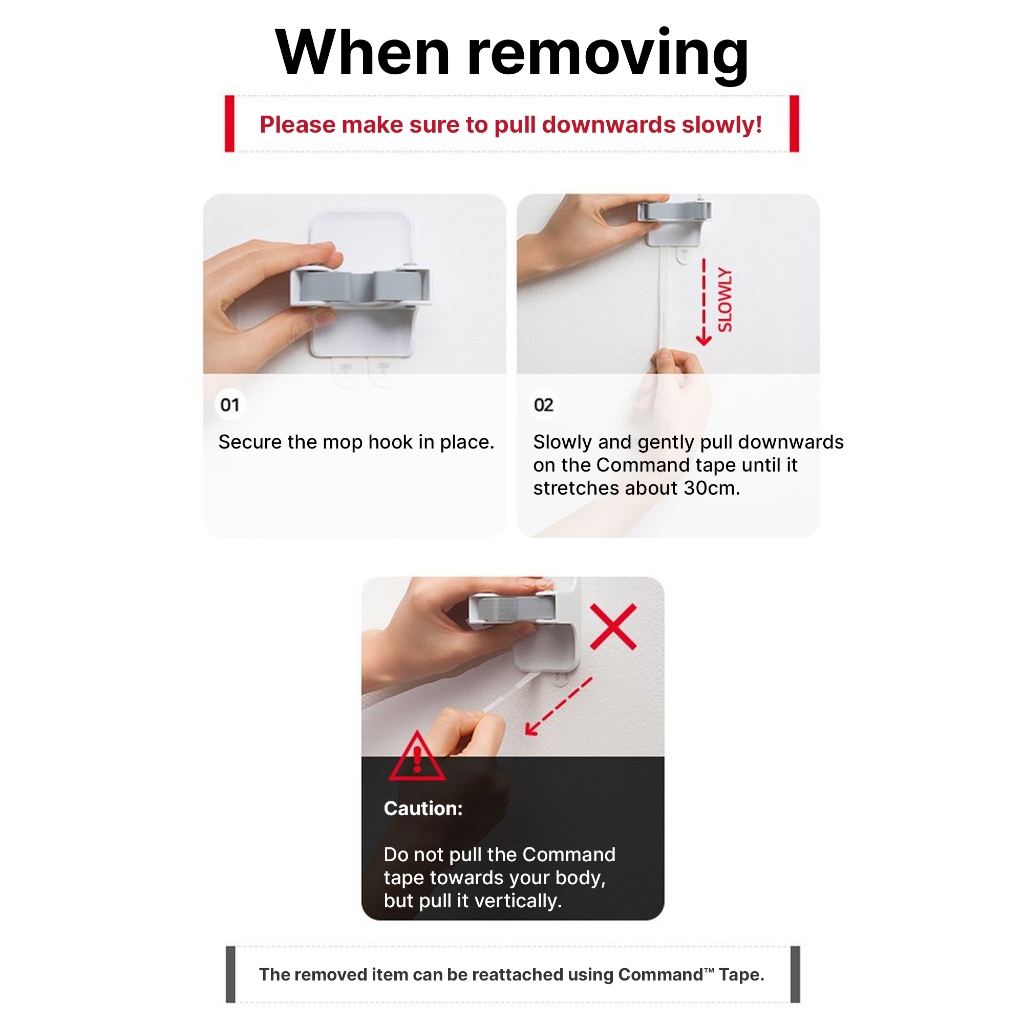 When removing

Please make sure to pull downwards slowly!

SLOWLY

01

Secure the mop hook in place.

02

Slowly and gently pull downwards on the Command tape until it stretches about 30cm.

Caution:

Do not pull the Command tape towards your body, but pull it vertically.

The removed item can be reattached using Command™ Tape.