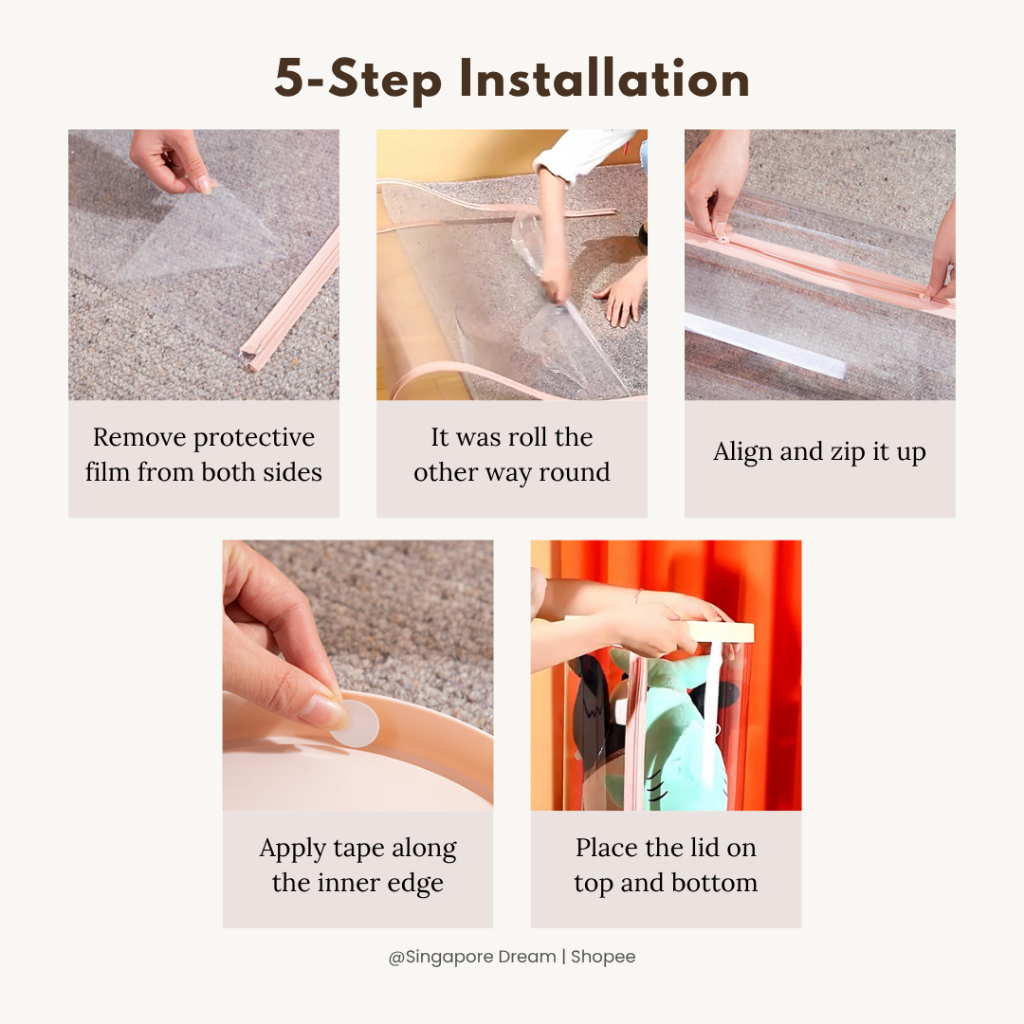 5-Step Installation

Remove protective film from both sides

It was roll the other way round

Align and zip it up

Apply tape along the inner edge

Place the lid on top and bottom

@Singapore Dream | Shopee